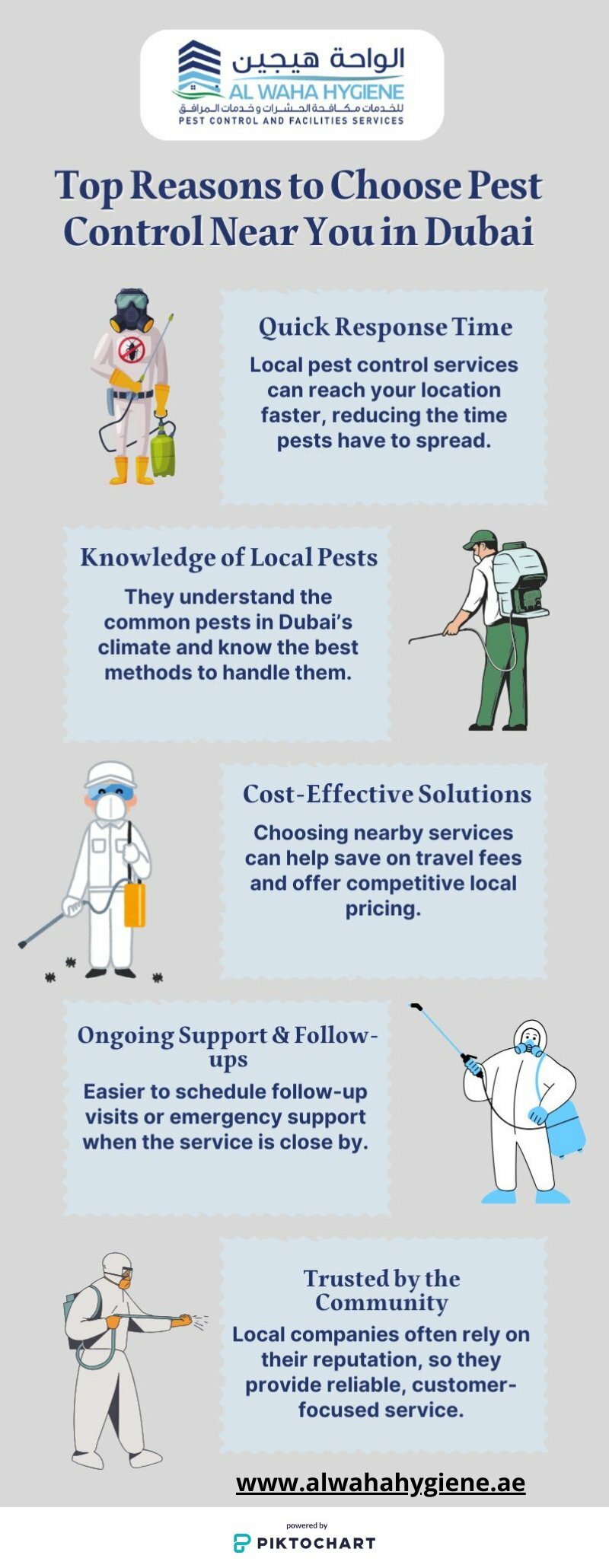 الواحة هيجين
AL WAHA HYGIENE
للخدمات مكافحة الحشرات وخدمات المرافق
PEST CONTROL AND FACILITIES SERVICES

Top Reasons to Choose Pest Control Near You in Dubai

Quick Response Time
Local pest control services can reach your location faster, reducing the time pests have to spread.

Knowledge of Local Pests
They understand the common pests in Dubai's climate and know the best methods to handle them.

Cost-Effective Solutions
Choosing nearby services can help save on travel fees and offer competitive local pricing.

Ongoing Support & Follow-ups
Easier to schedule follow-up visits or emergency support when the service is close by.

Trusted by the Community
Local companies often rely on their reputation, so they provide reliable, customer-focused service.

www.alwahahygiene.ae

powered by
PIKTOCHART