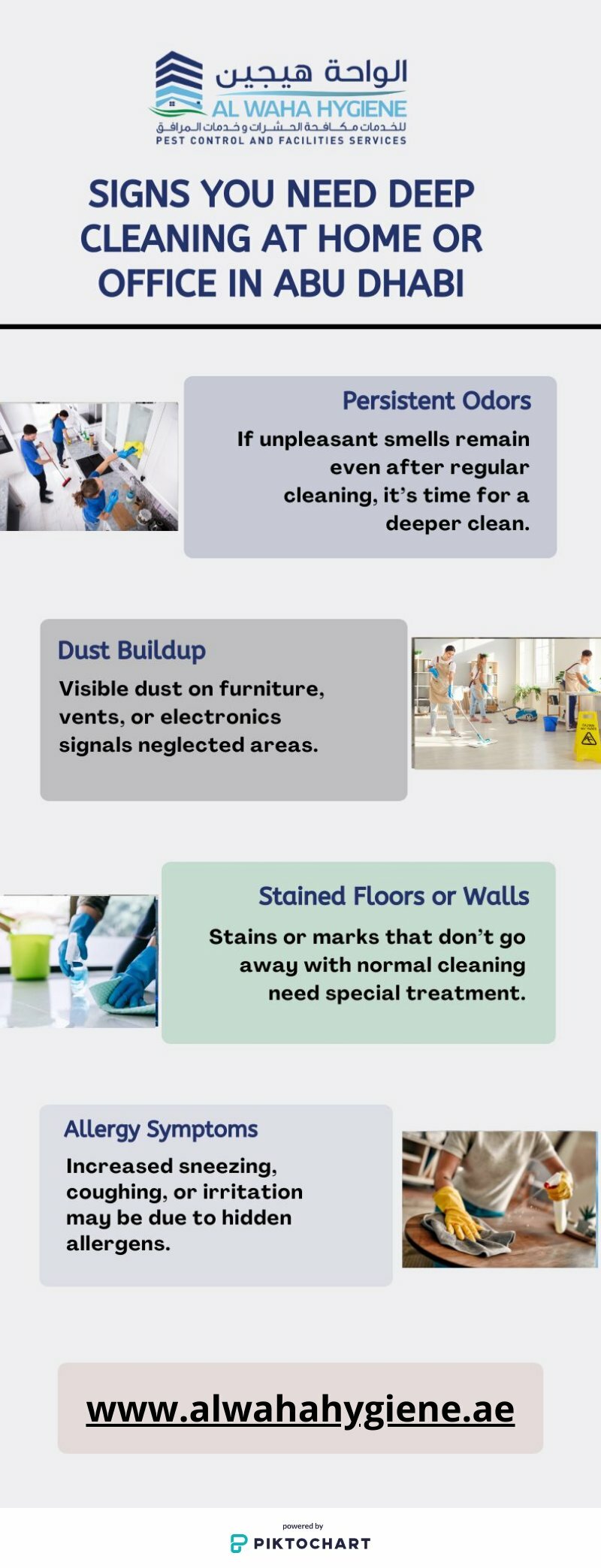 الواحة هيجين
AL WAHA HYGIENE
للخدمات مكافحة الحشرات وخدمات المرافق
PEST CONTROL AND FACILITIES SERVICES

SIGNS YOU NEED DEEP CLEANING AT HOME OR OFFICE IN ABU DHABI

Persistent Odors

If unpleasant smells remain even after regular cleaning, it's time for a deeper clean.

Dust Buildup

Visible dust on furniture, vents, or electronics signals neglected areas.

Stained Floors or Walls

Stains or marks that don't go away with normal cleaning need special treatment.

Allergy Symptoms

Increased sneezing, coughing, or irritation may be due to hidden allergens.

www.alwahahygiene.ae

powered by
PIKTOCHART