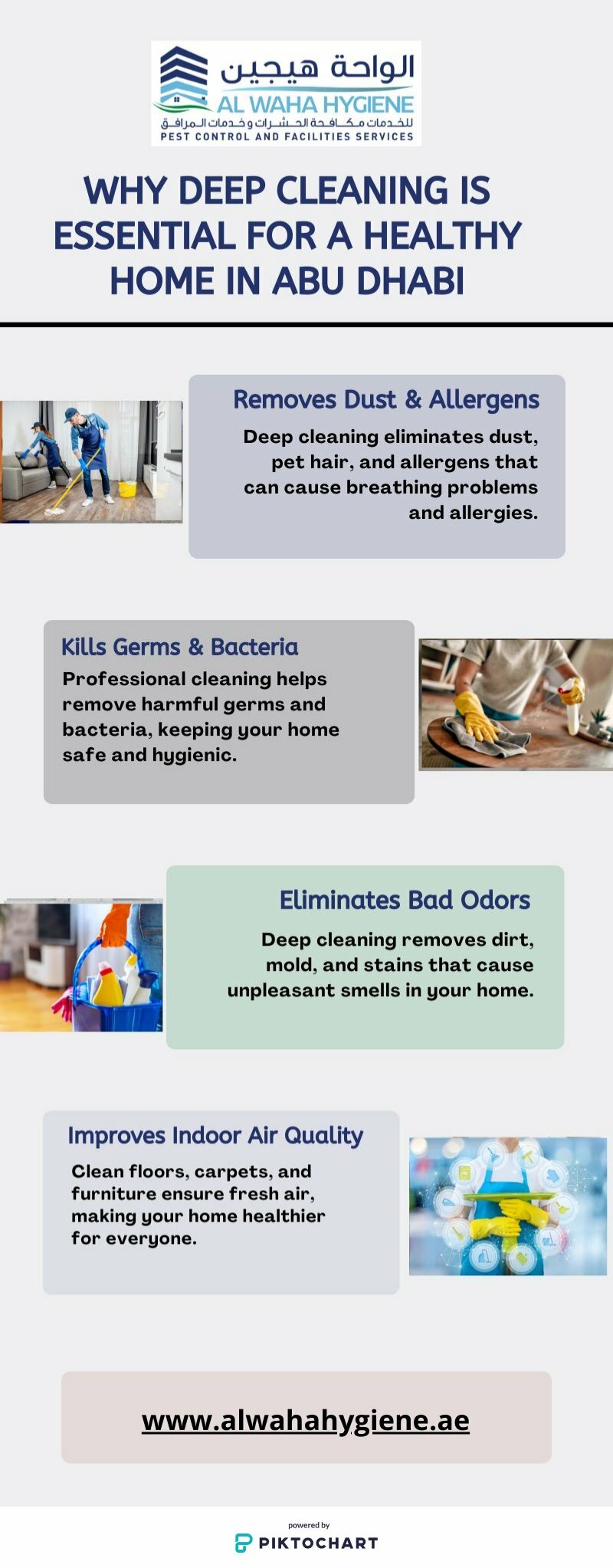 الواحة هيجين
AL WAHA HYGIENE
للخدمات مكافحة الحشرات وخدمات المرافق
PEST CONTROL AND FACILITIES SERVICES

WHY DEEP CLEANING IS ESSENTIAL FOR A HEALTHY HOME IN ABU DHABI

Removes Dust & Allergens

Deep cleaning eliminates dust, pet hair, and allergens that can cause breathing problems and allergies.

Kills Germs & Bacteria

Professional cleaning helps remove harmful germs and bacteria, keeping your home safe and hygienic.

Eliminates Bad Odors

Deep cleaning removes dirt, mold, and stains that cause unpleasant smells in your home.

Improves Indoor Air Quality

Clean floors, carpets, and furniture ensure fresh air, making your home healthier for everyone.

www.alwahahygiene.ae

powered by
PIKTOCHART