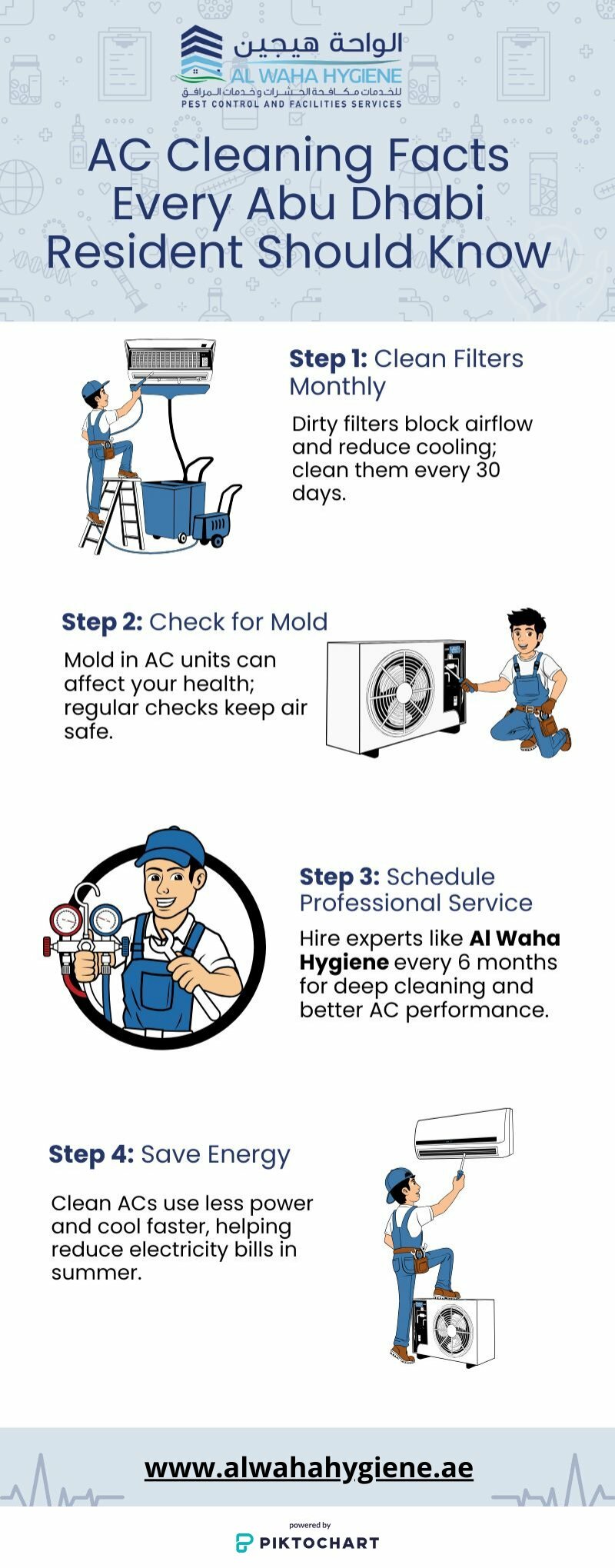 الواحة هيجين
AL WAHA HYGIENE
للخدمات مكافحة الحشرات وخدمات المرافق
PEST CONTROL AND FACILITIES SERVICES

AC Cleaning Facts Every Abu Dhabi Resident Should Know

Step 1: Clean Filters Monthly

Dirty filters block airflow and reduce cooling; clean them every 30 days.

Step 2: Check for Mold

Mold in AC units can affect your health; regular checks keep air safe.

Step 3: Schedule Professional Service

Hire experts like Al Waha Hygiene every 6 months for deep cleaning and better AC performance.

Step 4: Save Energy

Clean ACs use less power and cool faster, helping reduce electricity bills in summer.

www.alwahahygiene.ae

powered by
PIKTOCHART