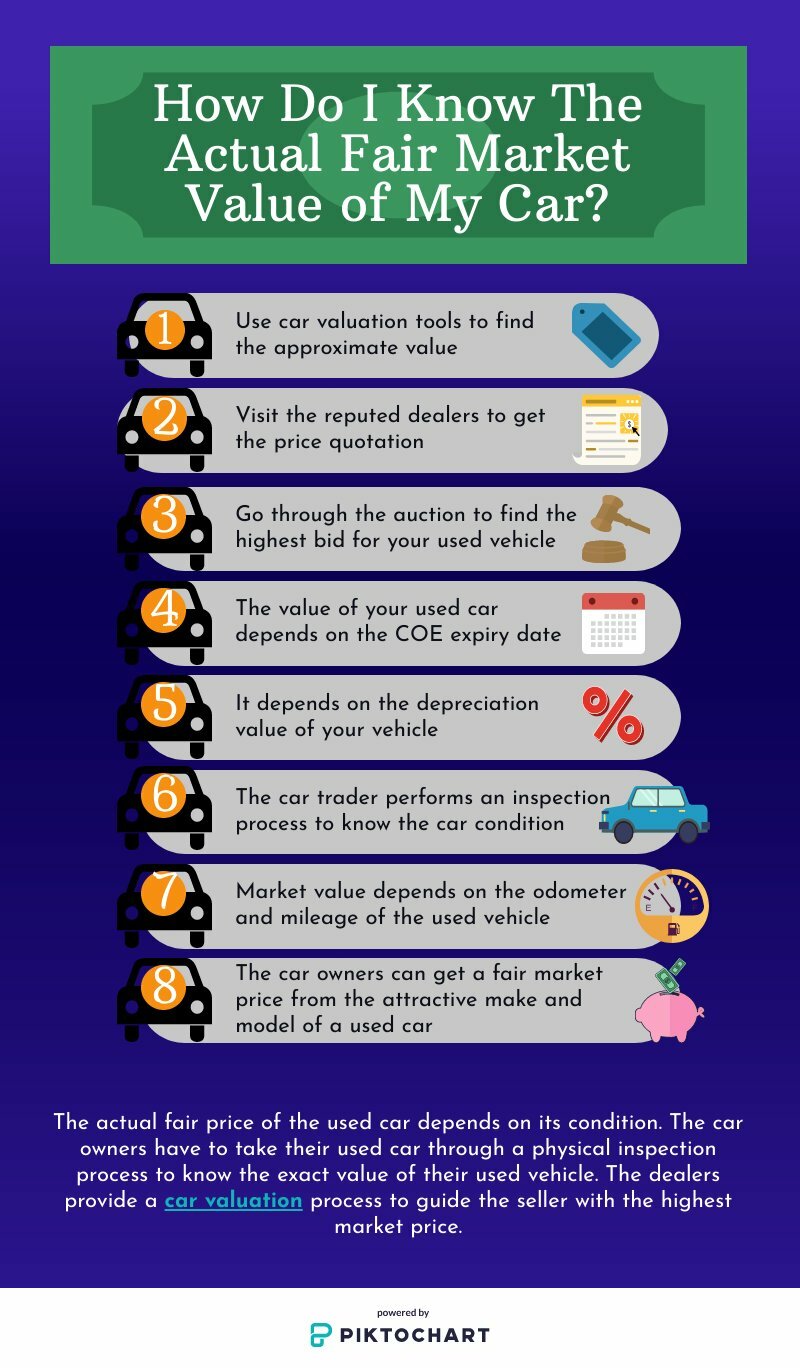 How Do I Know The Actual Fair Market Value of My Car?

1 Use car valuation tools to find the approximate value

2 Visit the reputed dealers to get the price quotation

3 Go through the auction to find the highest bid for your used vehicle

4 The value of your used car depends on the COE expiry date

5 It depends on the depreciation value of your vehicle

6 The car trader performs an inspection process to know the car condition

7 Market value depends on the odometer and mileage of the used vehicle

8 The car owners can get a fair market price from the attractive make and model of a used car

The actual fair price of the used car depends on its condition. The car owners have to take their used car through a physical inspection process to know the exact value of their used vehicle. The dealers provide a car valuation process to guide the seller with the highest market price.

powered by
PIKTOCHART