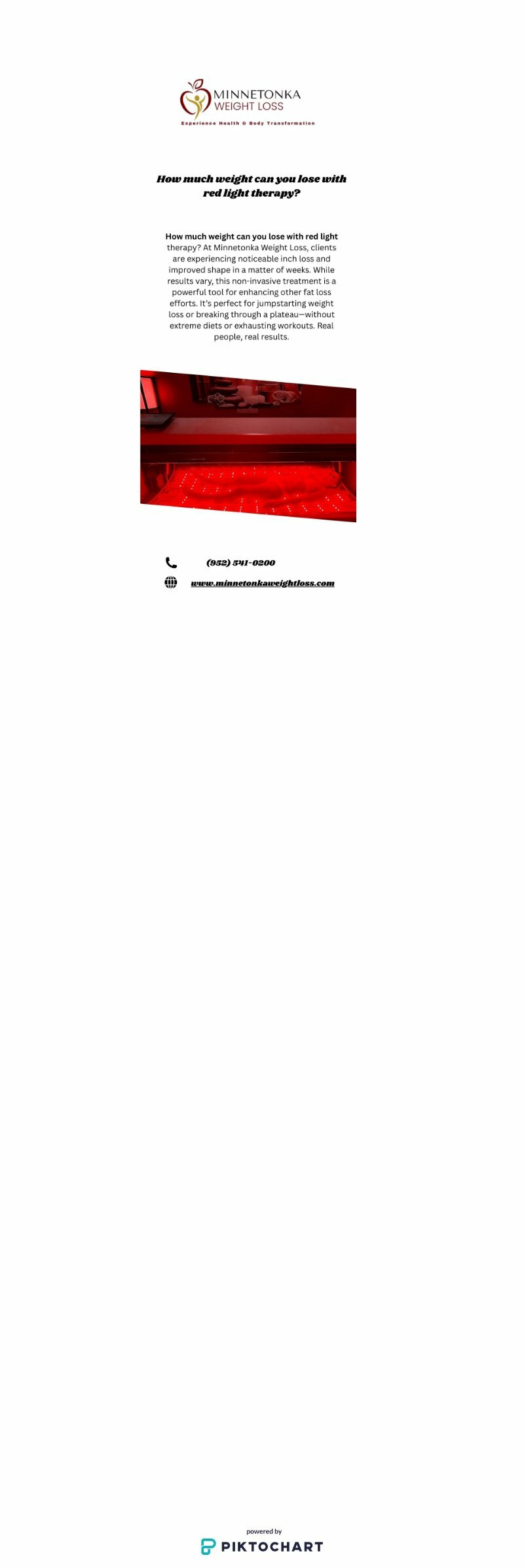 MINNETONKA
WEIGHT LOSS
Experience Health & Body Transformation

How much weight can you lose with red light therapy?

How much weight can you lose with red light therapy? At Minnetonka Weight Loss, clients are experiencing noticeable inch loss and improved shape in a matter of weeks. While results vary, this non-invasive treatment is a powerful tool for enhancing other fat loss efforts. It's perfect for jumpstarting weight loss or breaking through a plateau—without extreme diets or exhausting workouts. Real people, real results.

(952) 541-0200
www.minnetonkaweightloss.com

powered by
PIKTOCHART