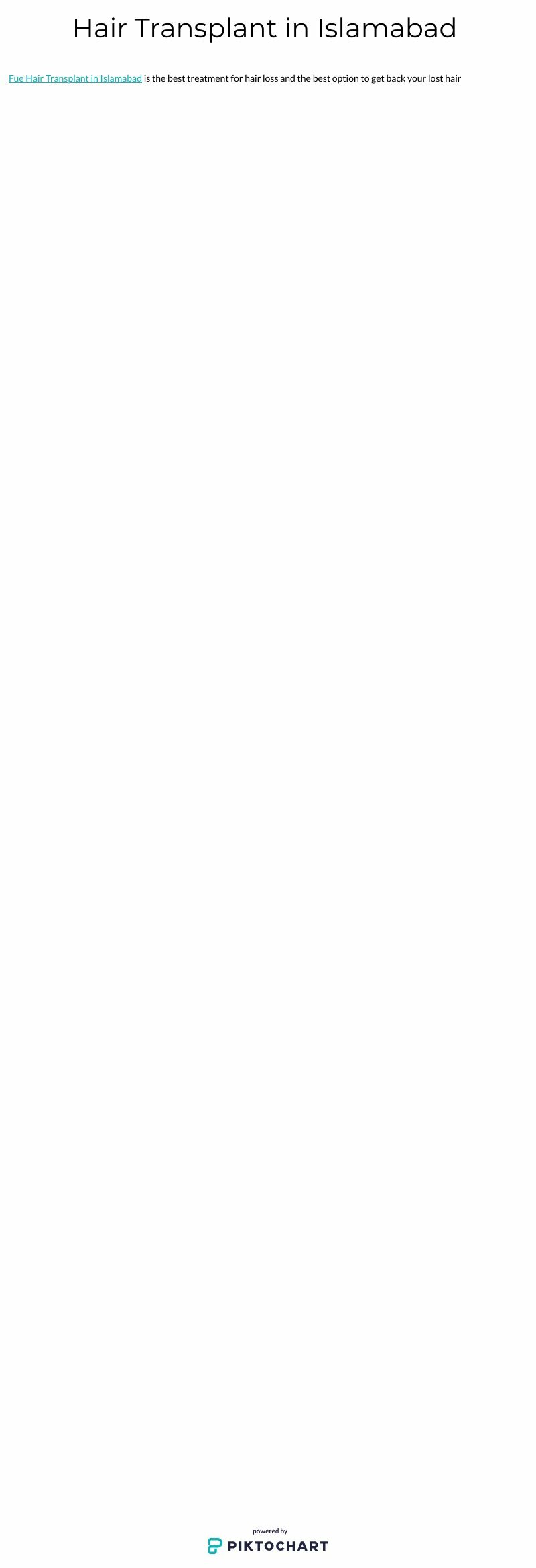 Hair Transplant in Islamabad

Fue Hair Transplant in Islamabad is the best treatment for hair loss and the best option to get back your lost hair

powered by
PIKTOCHART