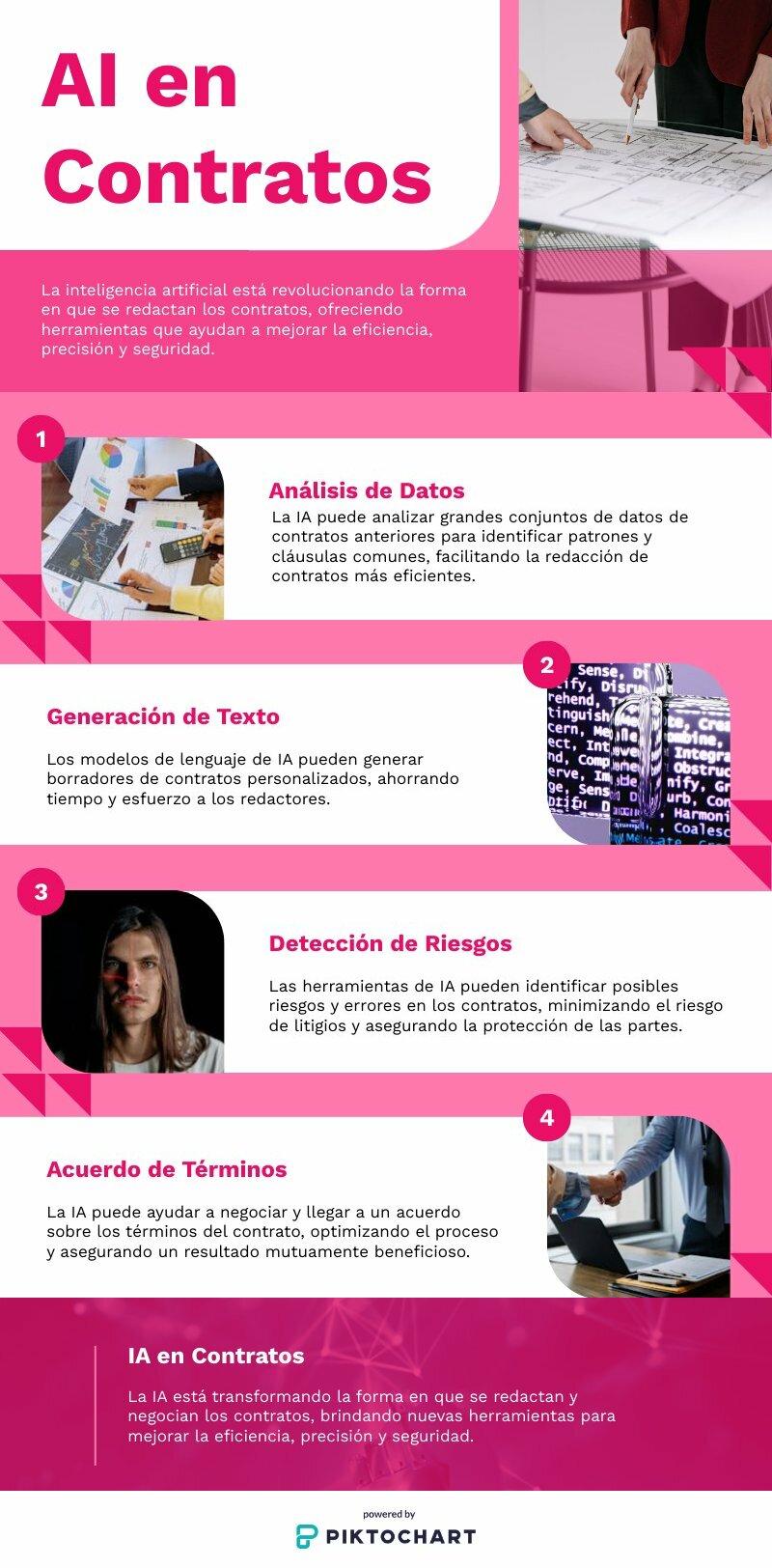 AI en Contratos

La inteligencia artificial está revolucionando la forma en que se redactan los contratos, ofreciendo herramientas que ayudan a mejorar la eficiencia, precisión y seguridad.

1

Análisis de Datos

La IA puede analizar grandes conjuntos de datos de contratos anteriores para identificar patrones y cláusulas comunes, facilitando la redacción de contratos más eficientes.

2

Generación de Texto

Los modelos de lenguaje de IA pueden generar borradores de contratos personalizados, ahorrando tiempo y esfuerzo a los redactores.

3

Detección de Riesgos

Las herramientas de IA pueden identificar posibles riesgos y errores en los contratos, minimizando el riesgo de litigios y asegurando la protección de las partes.

4

Acuerdo de Términos

La IA puede ayudar a negociar y llegar a un acuerdo sobre los términos del contrato, optimizando el proceso y asegurando un resultado mutuamente beneficioso.

IA en Contratos

La IA está transformando la forma en que se redactan y negocian los contratos, brindando nuevas herramientas para mejorar la eficiencia, precisión y seguridad.

powered by
PIKTOCHART