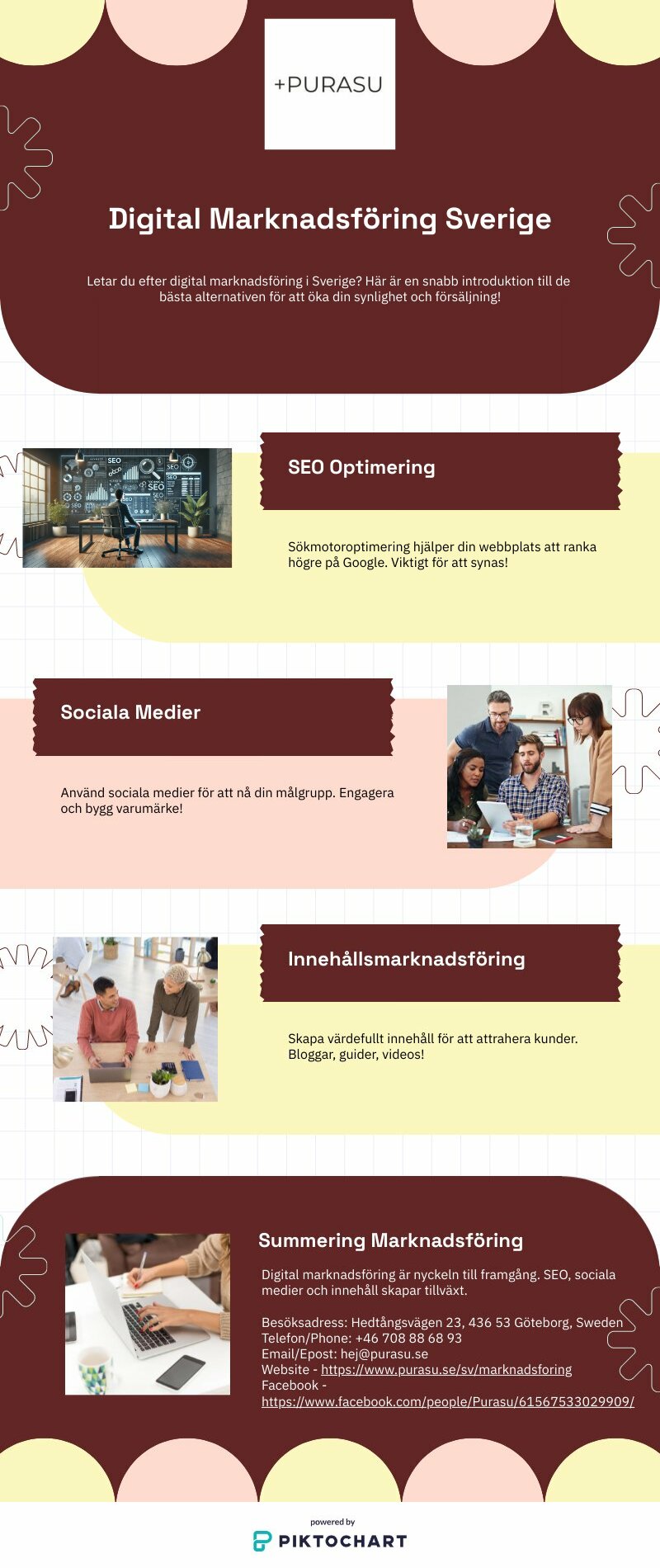 +PURASU

Digital Marknadsföring Sverige

Letar du efter digital marknadsföring i Sverige? Här är en snabb introduktion till de bästa alternativen för att öka din synlighet och försäljning!

SEO Optimering

Sökmotoroptimering hjälper din webbplats att ranka högre på Google. Viktigt för att synas!

Sociala Medier

Använd sociala medier för att nå din målgrupp. Engagera och bygg varumärke!

Innehållsmarknadsföring

Skapa värdefullt innehåll för att attrahera kunder. Bloggar, guider, videos!

Summering Marknadsföring

Digital marknadsföring är nyckeln till framgång. SEO, sociala medier och innehåll skapar tillväxt.

Besöksadress: Hedtångsvägen 23, 436 53 Göteborg, Sweden
Telefon/Phone: +46 708 88 68 93
Email/Epost: hej@purasu.se
Website - https://www.purasu.se/sv/marknadsforing
Facebook - https://www.facebook.com/people/Purasu/61567533029909/

powered by
PIKTOCHART