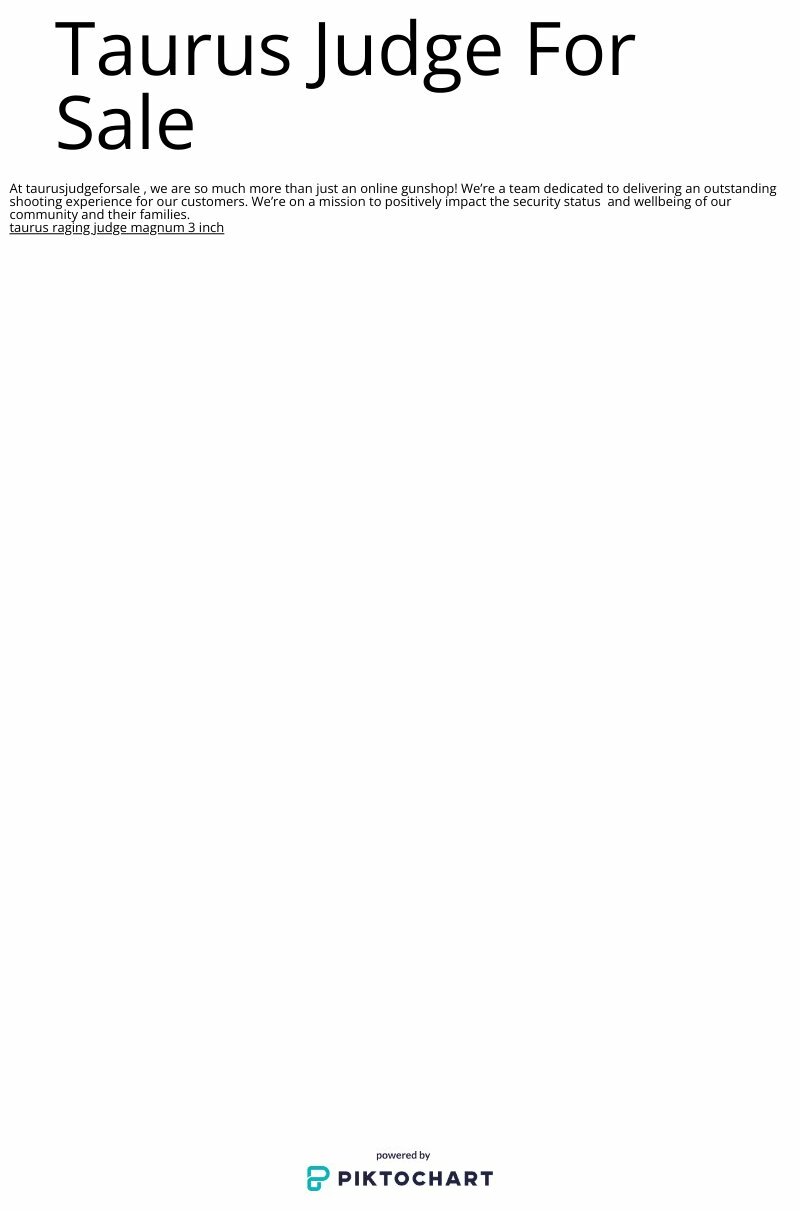 Taurus Judge For Sale

At taurusjudgeforsale , we are so much more than just an online gunshop! We're a team dedicated to delivering an outstanding shooting experience for our customers. We're on a mission to positively impact the security status and wellbeing of our community and their families.
taurus raging judge magnum 3 inch

powered by
PIKTOCHART