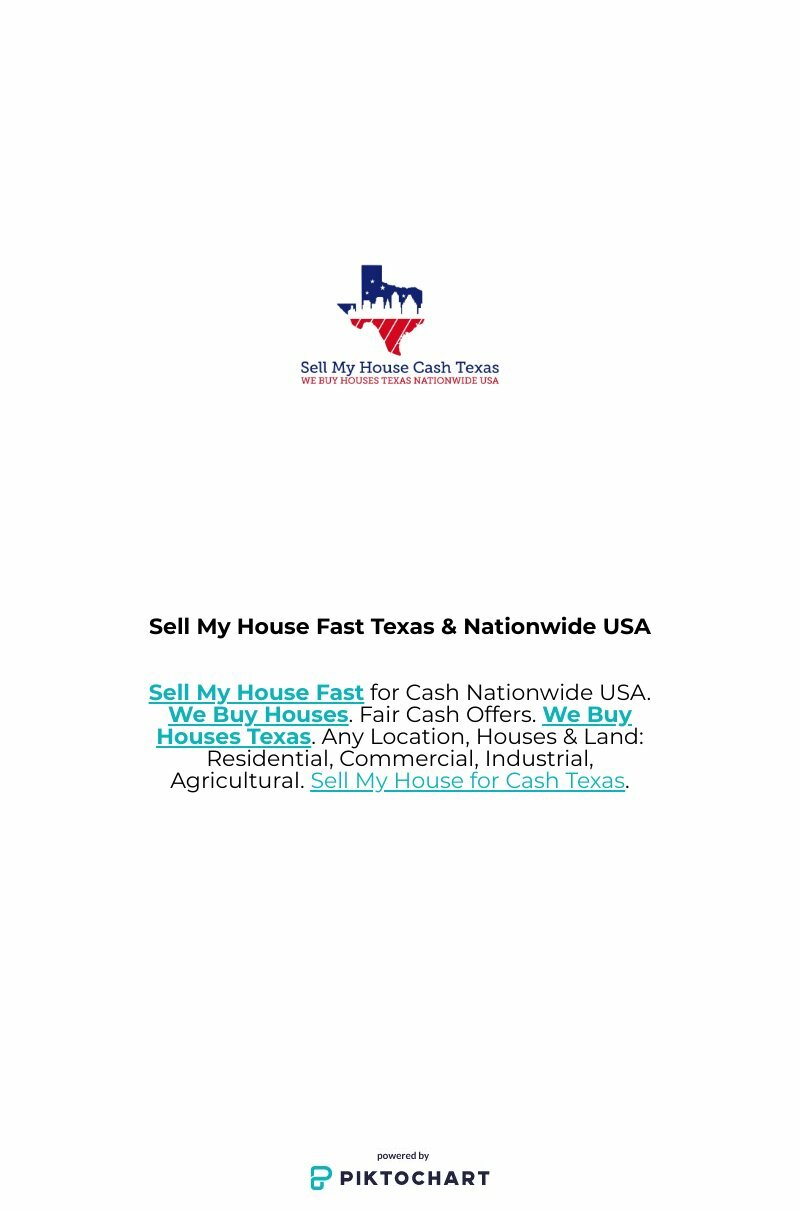 Sell My House Cash Texas
WE BUY HOUSES TEXAS NATIONWIDE USA

Sell My House Fast Texas & Nationwide USA

Sell My House Fast for Cash Nationwide USA. We Buy Houses. Fair Cash Offers. We Buy Houses Texas. Any Location, Houses & Land: Residential, Commercial, Industrial, Agricultural. Sell My House for Cash Texas.

powered by
PIKTOCHART