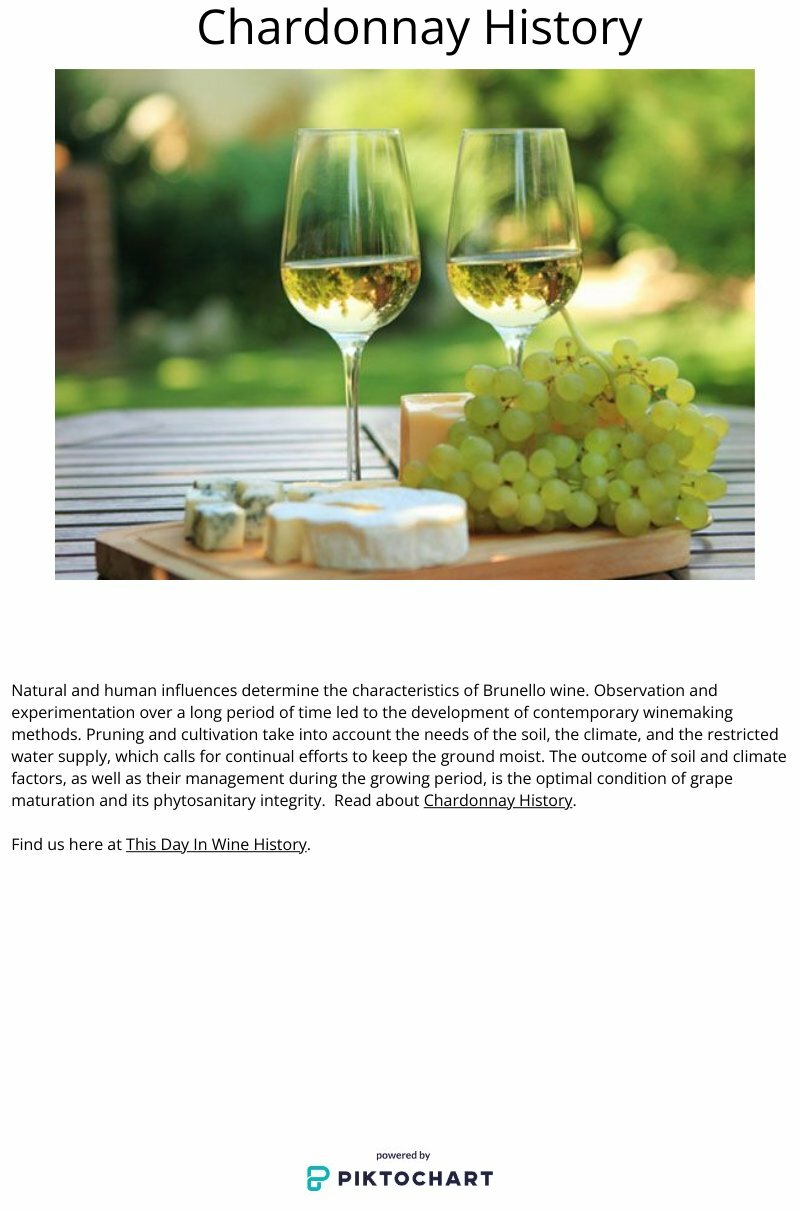 Chardonnay History

Natural and human influences determine the characteristics of Brunello wine. Observation and experimentation over a long period of time led to the development of contemporary winemaking methods. Pruning and cultivation take into account the needs of the soil, the climate, and the restricted water supply, which calls for continual efforts to keep the ground moist. The outcome of soil and climate factors, as well as their management during the growing period, is the optimal condition of grape maturation and its phytosanitary integrity. Read about Chardonnay History.

Find us here at This Day In Wine History.

powered by
PIKTOCHART