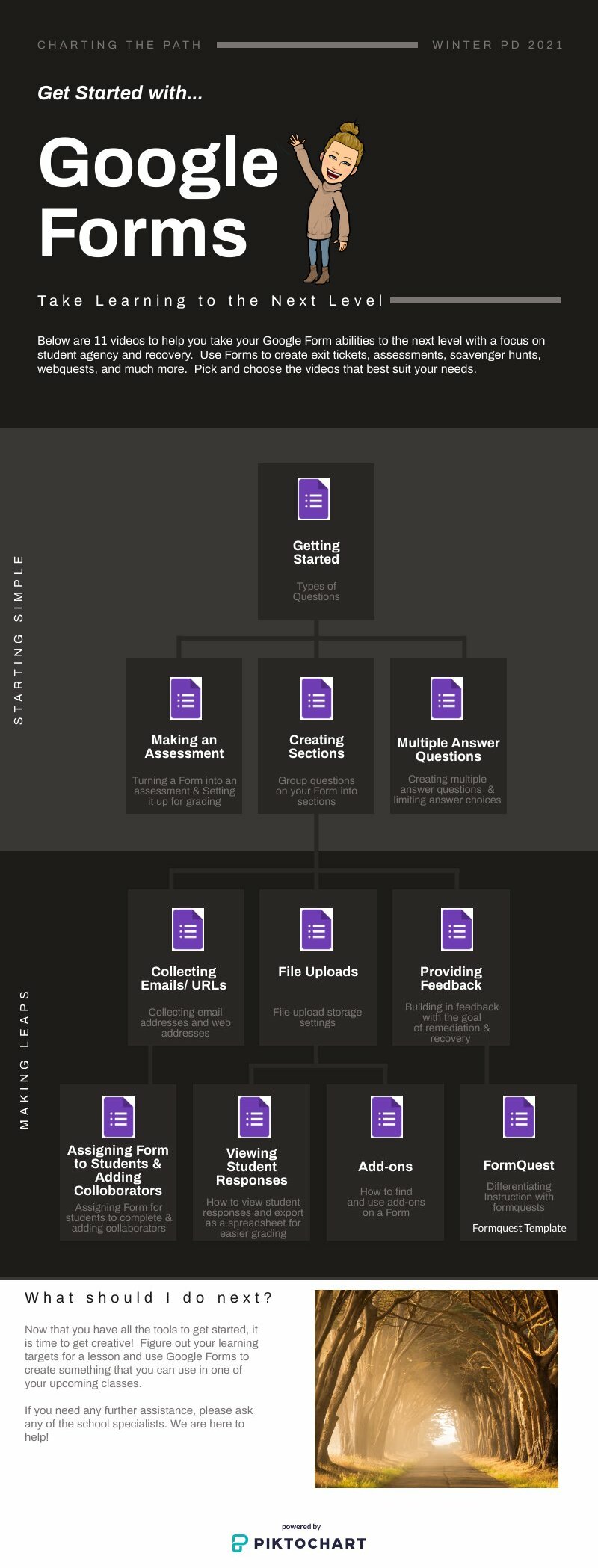 CHARTING THE PATH

WINTER PD 2021

Get Started with...

Google Forms

Take Learning to the Next Level

Below are 11 videos to help you take your Google Form abilities to the next level with a focus on student agency and recovery. Use Forms to create exit tickets, assessments, scavenger hunts, webquests, and much more. Pick and choose the videos that best suit your needs.

STARTING SIMPLE

Getting Started

Types of Questions

Making an Assessment

Turning a Form into an assessment & Setting it up for grading

Creating Sections

Group questions on your Form into sections

Multiple Answer Questions

Creating multiple answer questions & limiting answer choices

MAKING LEAPS

Collecting Emails/ URLs

Collecting email addresses and web addresses

File Uploads

File upload storage settings

Providing Feedback

Building in feedback with the goal of remediation & recovery

Assigning Form to Students & Adding Colloborators

Assigning Form for students to complete & adding collaborators

Viewing Student Responses

How to view student responses and export as a spreadsheet for easier grading

Add-ons

How to find and use add-ons on a Form

FormQuest

Differentiating Instruction with formquests

Formquest Template

What should I do next?

Now that you have all the tools to get started, it is time to get creative! Figure out your learning targets for a lesson and use Google Forms to create something that you can use in one of your upcoming classes.

If you need any further assistance, please ask any of the school specialists. We are here to help!

powered by
PIKTOCHART