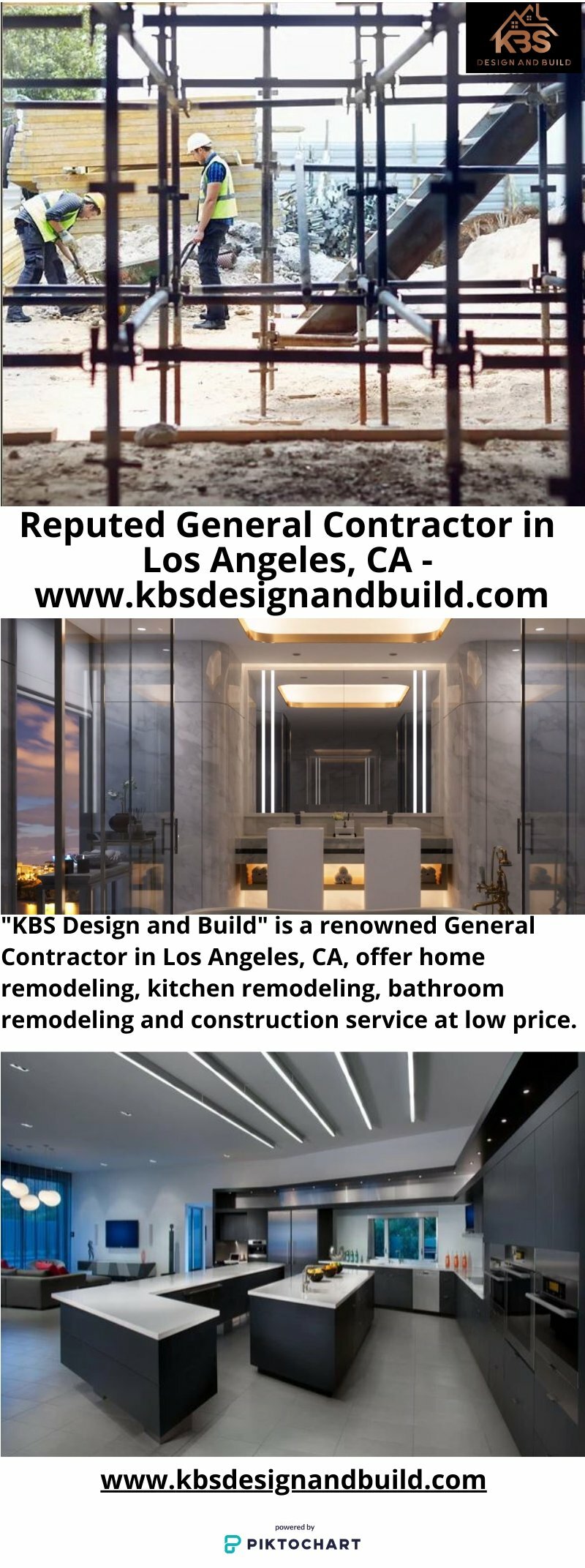 KBS
DESIGN AND BUILD

Reputed General Contractor in Los Angeles, CA - www.kbsdesignandbuild.com

"KBS Design and Build" is a renowned General Contractor in Los Angeles, CA, offer home remodeling, kitchen remodeling, bathroom remodeling and construction service at low price.

www.kbsdesignandbuild.com

powered by
PIKTOCHART