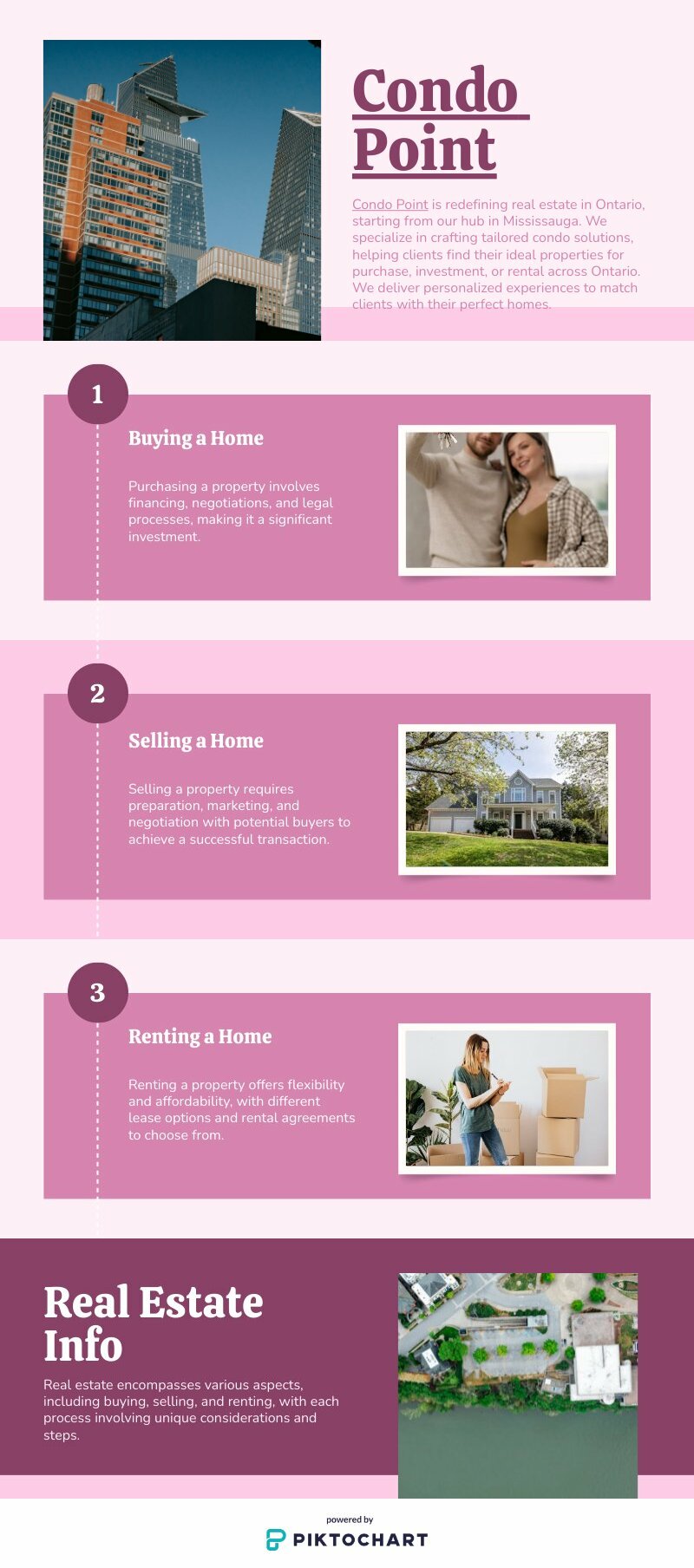 Condo Point

Condo Point is redefining real estate in Ontario, starting from our hub in Mississauga. We specialize in crafting tailored condo solutions, helping clients find their ideal properties for purchase, investment, or rental across Ontario. We deliver personalized experiences to match clients with their perfect homes.

1

Buying a Home

Purchasing a property involves financing, negotiations, and legal processes, making it a significant investment.

2

Selling a Home

Selling a property requires preparation, marketing, and negotiation with potential buyers to achieve a successful transaction.

3

Renting a Home

Renting a property offers flexibility and affordability, with different lease options and rental agreements to choose from.

Real Estate Info

Real estate encompasses various aspects, including buying, selling, and renting, with each process involving unique considerations and steps.

powered by
PIKTOCHART