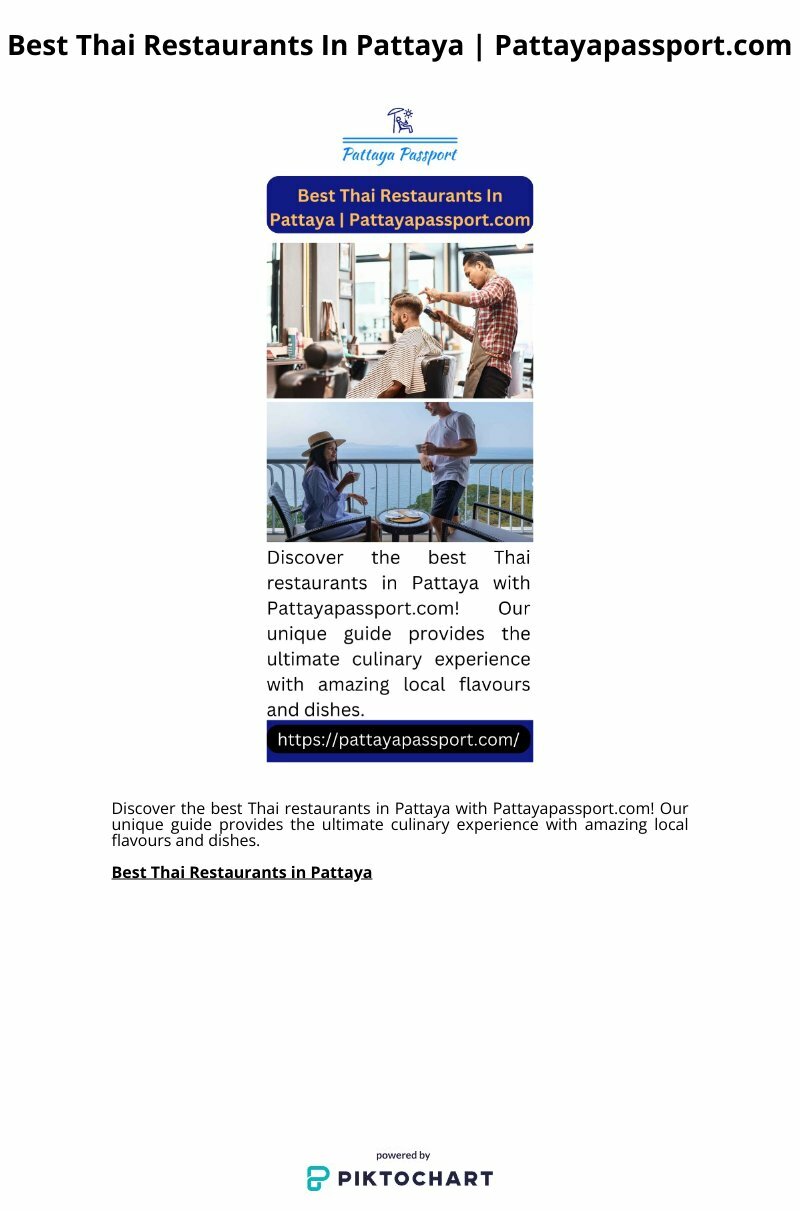 Best Thai Restaurants In Pattaya | Pattayapassport.com

Pattaya Passport

Best Thai Restaurants In Pattaya | Pattayapassport.com

Discover the best Thai restaurants in Pattaya with Pattayapassport.com! Our unique guide provides the ultimate culinary experience with amazing local flavours and dishes.

https://pattayapassport.com/

Discover the best Thai restaurants in Pattaya with Pattayapassport.com! Our unique guide provides the ultimate culinary experience with amazing local flavours and dishes.

Best Thai Restaurants in Pattaya

powered by
PIKTOCHART