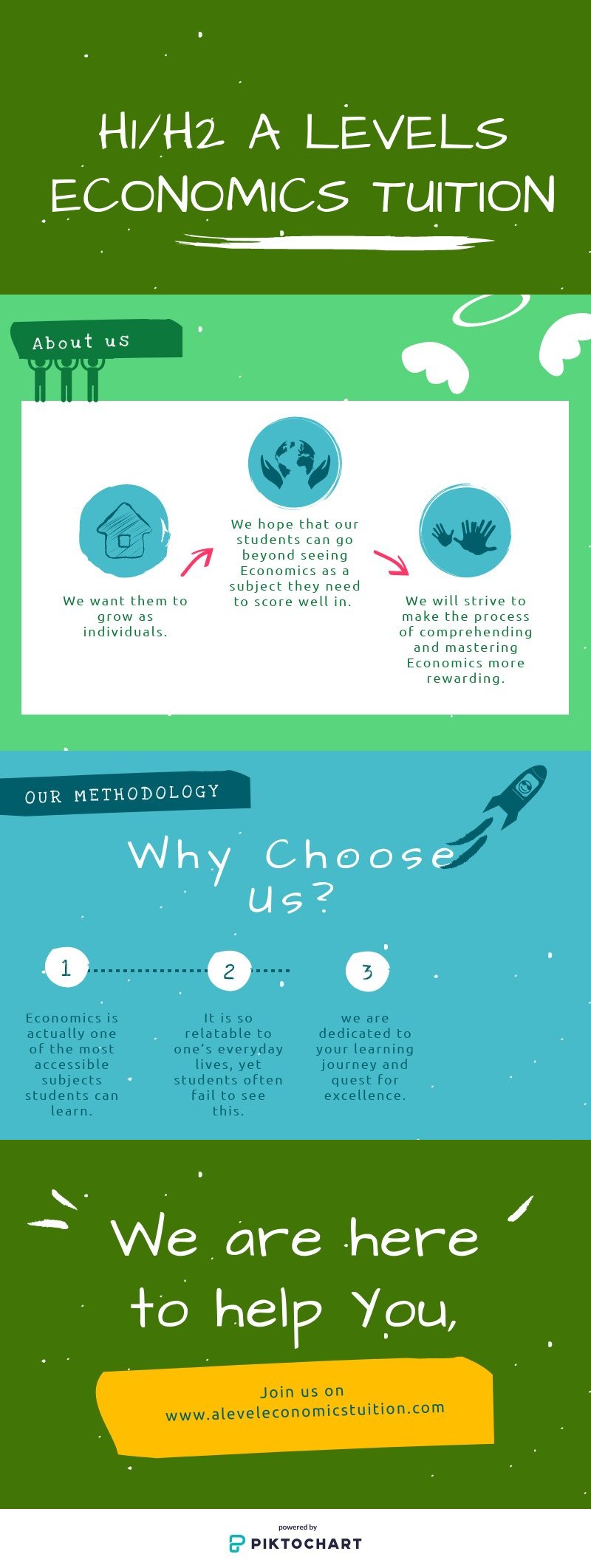 H1/H2 A LEVELS ECONOMICS TUITION

About us

We want them to grow as individuals.

We hope that our students can go beyond seeing Economics as a subject they need to score well in.

We will strive to make the process of comprehending and mastering Economics more rewarding.

OUR METHODOLOGY

Why Choose Us?

1

Economics is actually one of the most accessible subjects students can learn.

2

It is so relatable to one's everyday lives, yet students often fail to see this.

3

we are dedicated to your learning journey and quest for excellence.

We are here to help You,

Join us on www.aleveleconomicstuition.com

powered by
PIKTOCHART