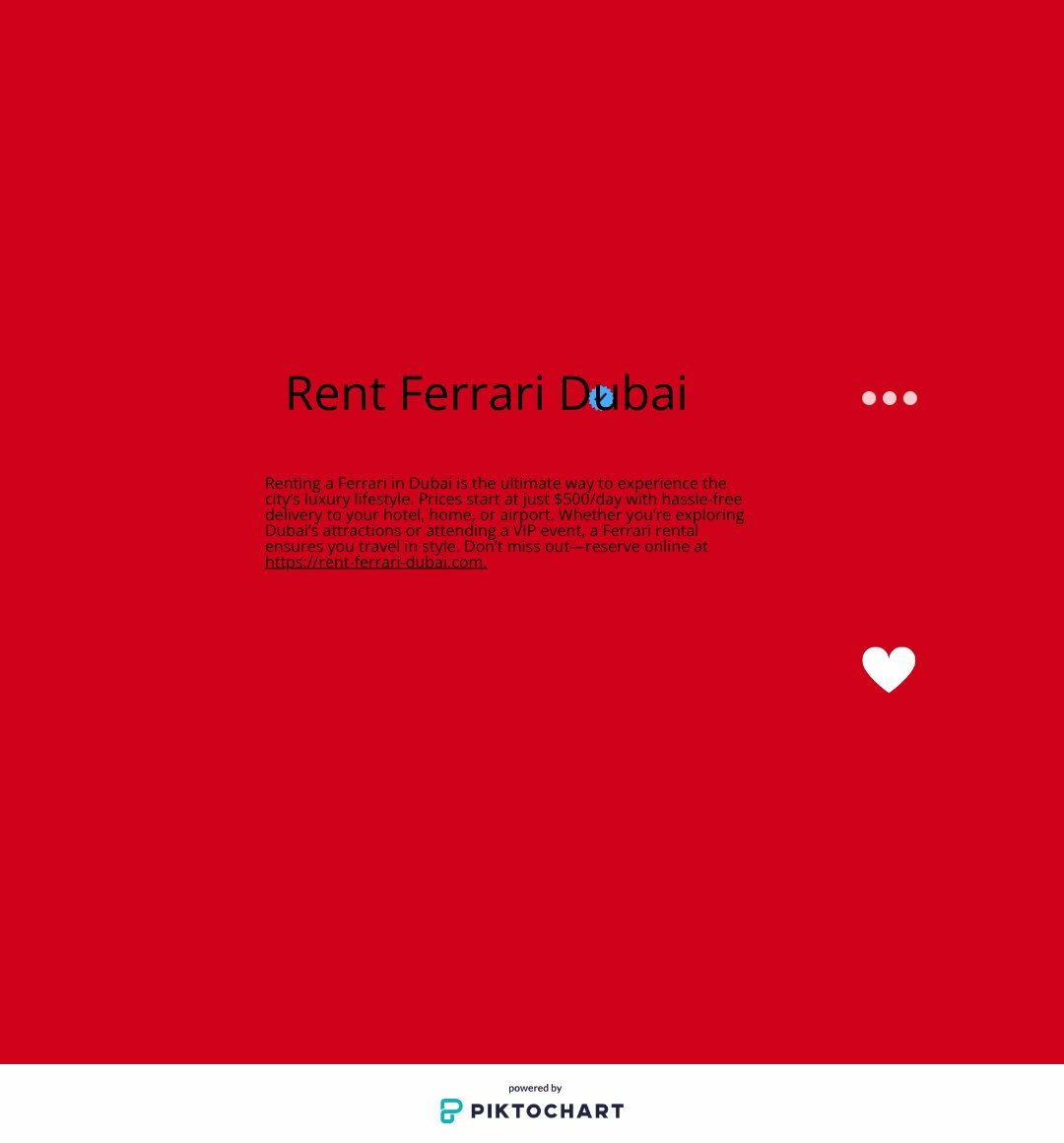 Rent Ferrari Dubai

Renting a Ferrari in Dubai is the ultimate way to experience the city's luxury lifestyle. Prices start at just $500/day with hassle-free delivery to your hotel, home, or airport. Whether you're exploring Dubai's attractions or attending a VIP event, a Ferrari rental ensures you travel in style. Don't miss out—reserve online at https://rent-ferrari-dubai.com.

powered by
PIKTOCHART