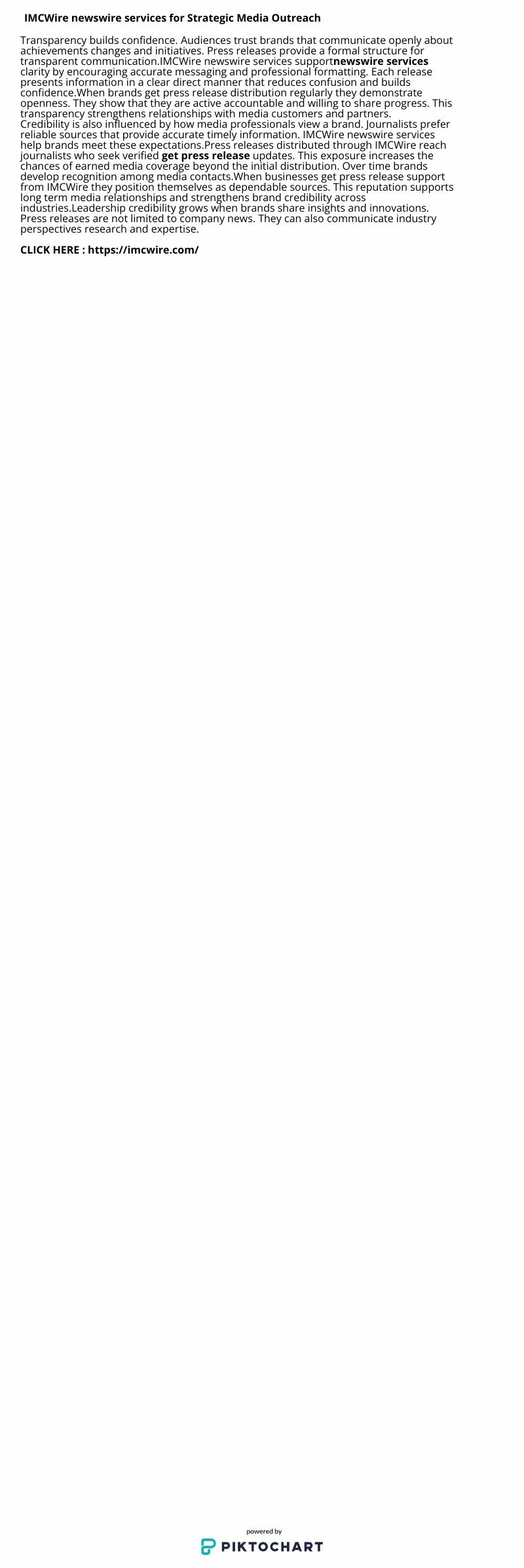 IMCWire newswire services for Strategic Media Outreach

Transparency builds confidence. Audiences trust brands that communicate openly about achievements changes and initiatives. Press releases provide a formal structure for transparent communication.IMCWire newswire services supportnewswire services clarity by encouraging accurate messaging and professional formatting. Each release presents information in a clear direct manner that reduces confusion and builds confidence.When brands get press release distribution regularly they demonstrate openness. They show that they are active accountable and willing to share progress. This transparency strengthens relationships with media customers and partners. Credibility is also influenced by how media professionals view a brand. Journalists prefer reliable sources that provide accurate timely information. IMCWire newswire services help brands meet these expectations.Press releases distributed through IMCWire reach journalists who seek verified get press release updates. This exposure increases the chances of earned media coverage beyond the initial distribution. Over time brands develop recognition among media contacts.When businesses get press release support from IMCWire they position themselves as dependable sources. This reputation supports long term media relationships and strengthens brand credibility across industries.Leadership credibility grows when brands share insights and innovations. Press releases are not limited to company news. They can also communicate industry perspectives research and expertise.

CLICK HERE : https://imcwire.com/

powered by
PIKTOCHART