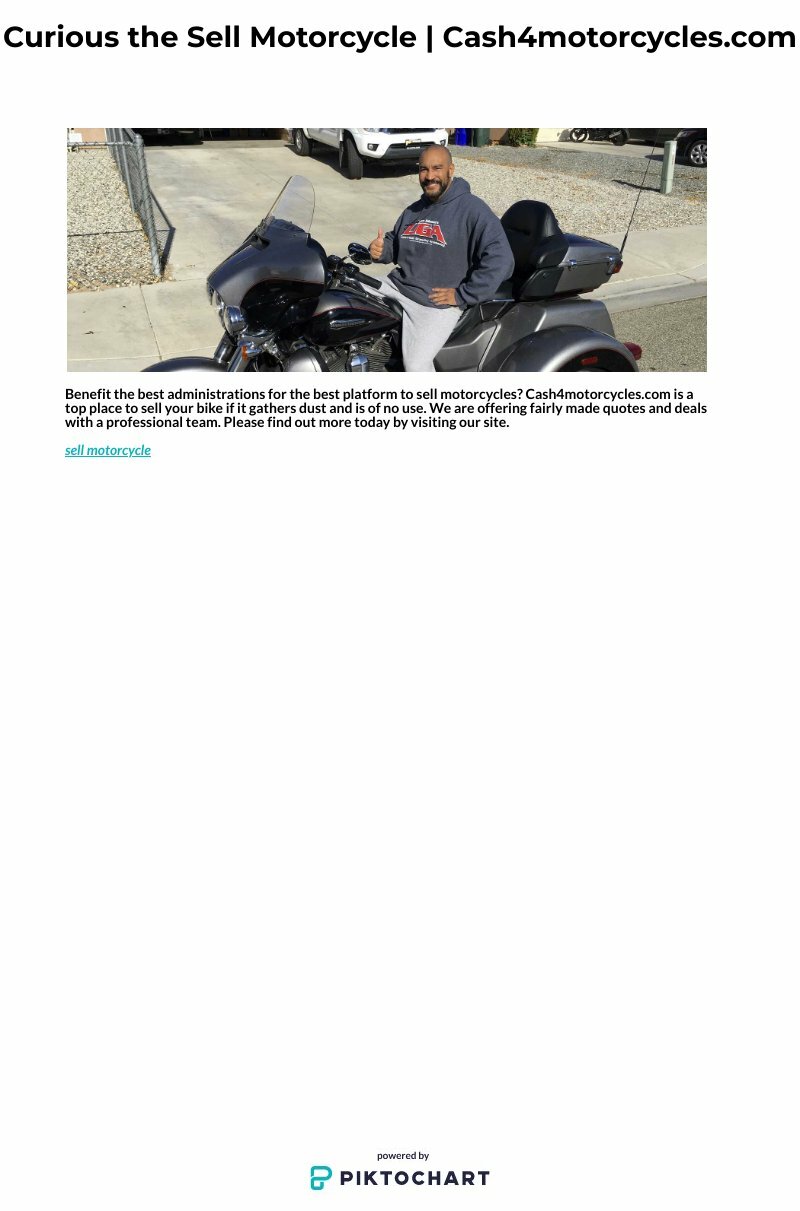 Curious the Sell Motorcycle | Cash4motorcycles.com

Benefit the best administrations for the best platform to sell motorcycles? Cash4motorcycles.com is a top place to sell your bike if it gathers dust and is of no use. We are offering fairly made quotes and deals with a professional team. Please find out more today by visiting our site.

sell motorcycle

powered by
PIKTOCHART