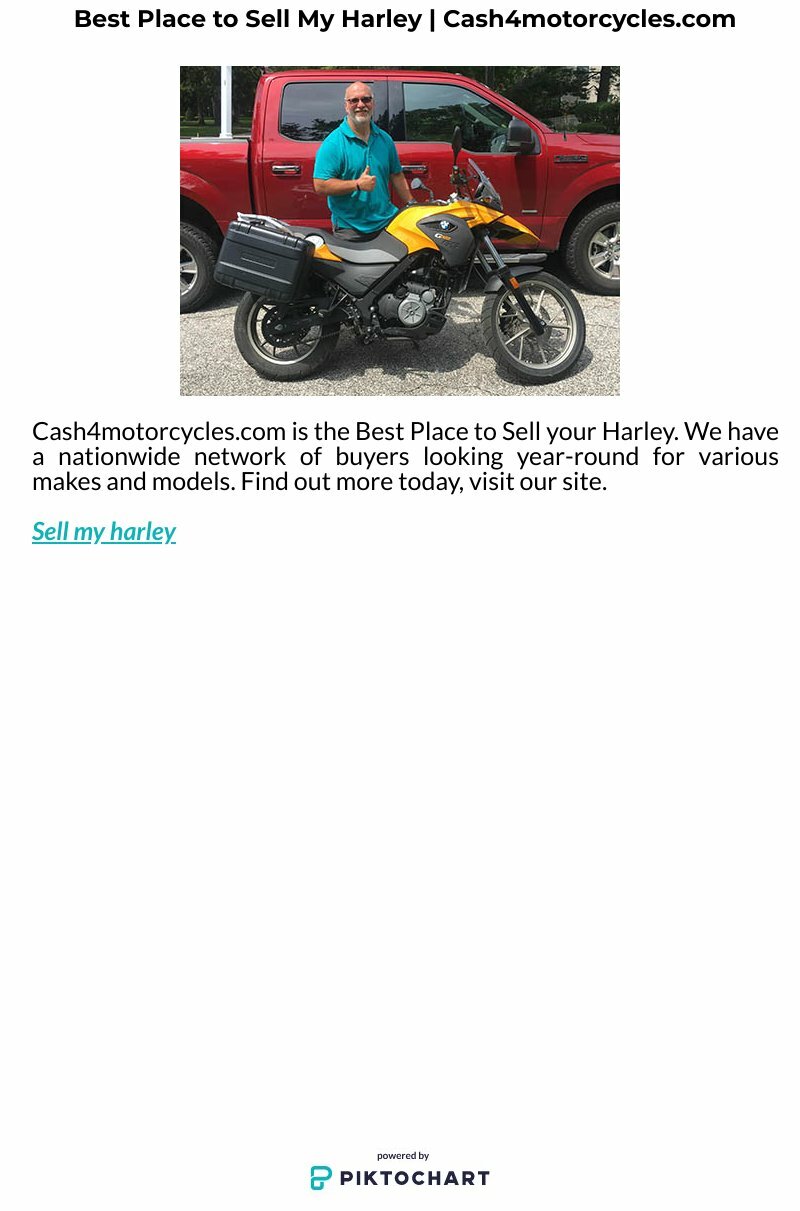 Best Place to Sell My Harley | Cash4motorcycles.com

Cash4motorcycles.com is the Best Place to Sell your Harley. We have a nationwide network of buyers looking year-round for various makes and models. Find out more today, visit our site.

Sell my harley

powered by
PIKTOCHART