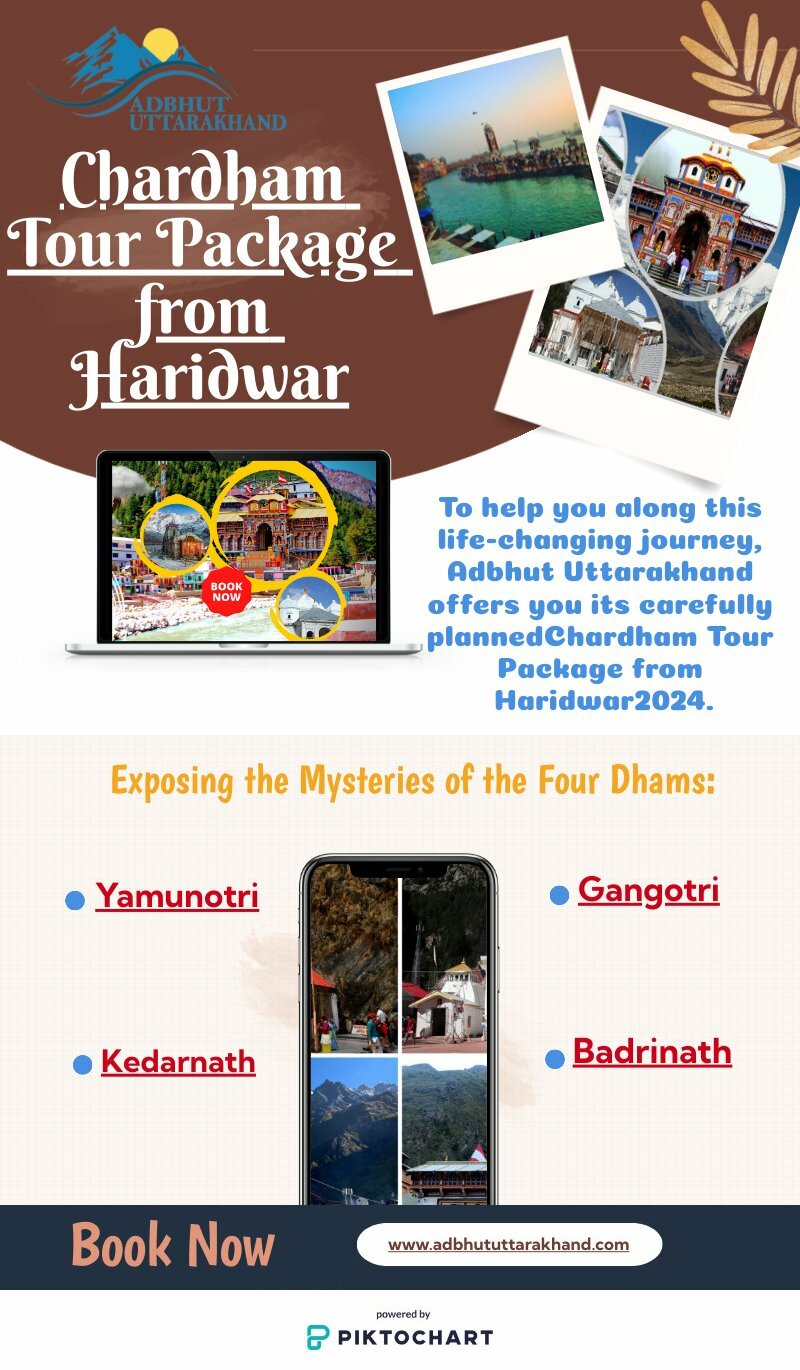 ADBHUT UTTARAKHAND

Chardham Tour Package from Haridwar

BOOK NOW

To help you along this life-changing journey, Adbhut Uttarakhand offers you its carefully plannedChardham Tour Package from Haridwar2024.

Exposing the Mysteries of the Four Dhams:

Yamunotri

Gangotri

Kedarnath

Badrinath

Book Now

www.adbhututtarakhand.com

powered by
PIKTOCHART