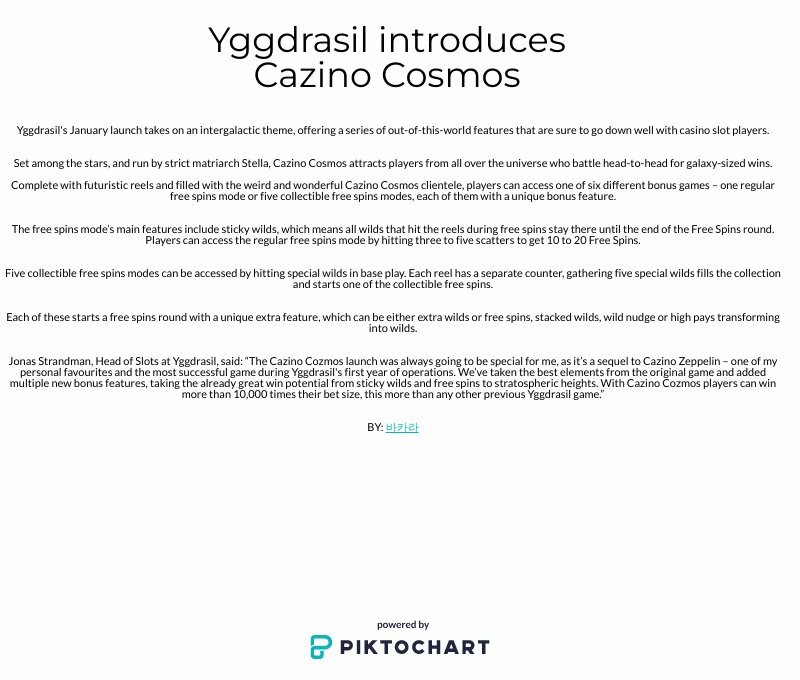 Yggdrasil introduces Cazino Cosmos

Yggdrasil's January launch takes on an intergalactic theme, offering a series of out-of-this-world features that are sure to go down well with casino slot players.

Set among the stars, and run by strict matriarch Stella, Cazino Cosmos attracts players from all over the universe who battle head-to-head for galaxy-sized wins.

Complete with futuristic reels and filled with the weird and wonderful Cazino Cosmos clientele, players can access one of six different bonus games – one regular free spins mode or five collectible free spins modes, each of them with a unique bonus feature.

The free spins mode's main features include sticky wilds, which means all wilds that hit the reels during free spins stay there until the end of the Free Spins round. Players can access the regular free spins mode by hitting three to five scatters to get 10 to 20 Free Spins.

Five collectible free spins modes can be accessed by hitting special wilds in base play. Each reel has a separate counter, gathering five special wilds fills the collection and starts one of the collectible free spins.

Each of these starts a free spins round with a unique extra feature, which can be either extra wilds or free spins, stacked wilds, wild nudge or high pays transforming into wilds.

Jonas Strandman, Head of Slots at Yggdrasil, said: "The Cazino Cozmos launch was always going to be special for me, as it's a sequel to Cazino Zeppelin – one of my personal favourites and the most successful game during Yggdrasil's first year of operations. We've taken the best elements from the original game and added multiple new bonus features, taking the already great win potential from sticky wilds and free spins to stratospheric heights. With Cazino Cozmos players can win more than 10,000 times their bet size, this more than any other previous Yggdrasil game."

BY: 바카라

powered by
PIKTOCHART