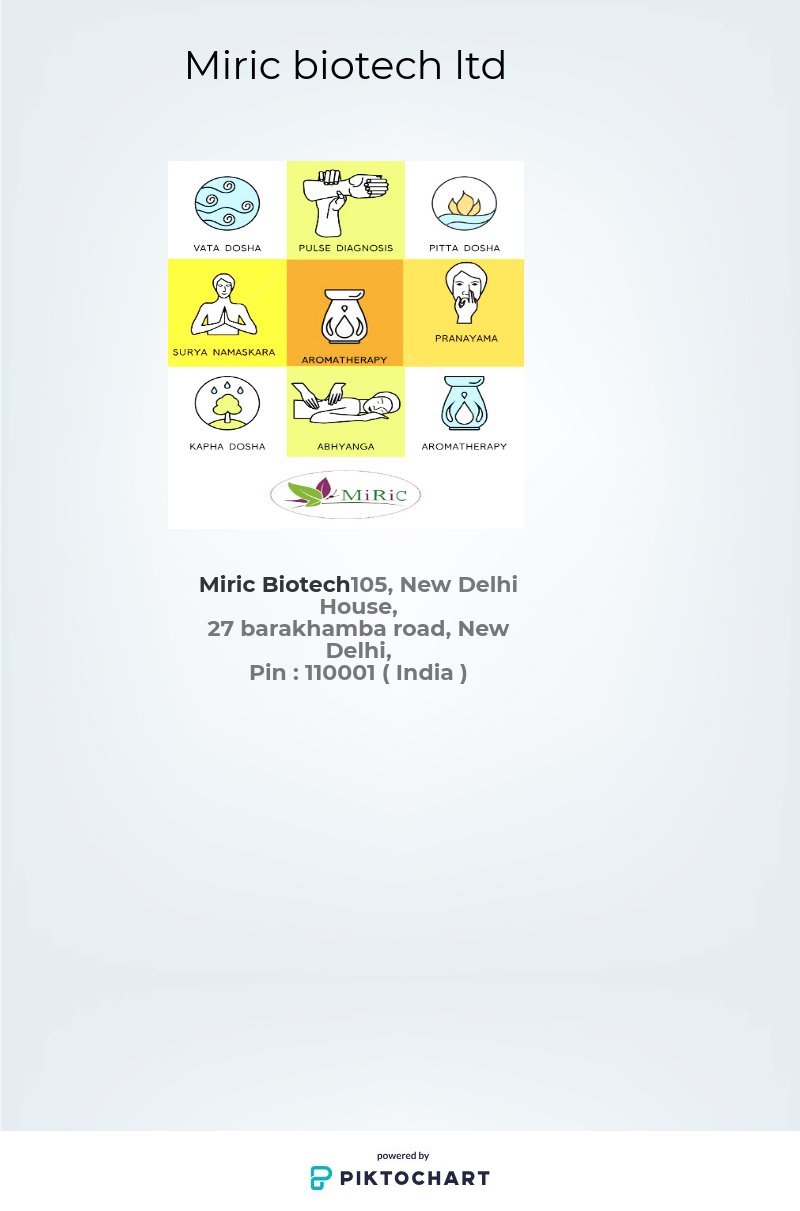 Miric biotech ltd

VATA DOSHA

PULSE DIAGNOSIS

PITTA DOSHA

SURYA NAMASKARA

AROMATHERAPY

PRANAYAMA

KAPHA DOSHA

ABHYANGA

AROMATHERAPY

MiRiC

Miric Biotech105, New Delhi House,
27 barakhamba road, New Delhi,
Pin : 110001 ( India )

powered by
PIKTOCHART