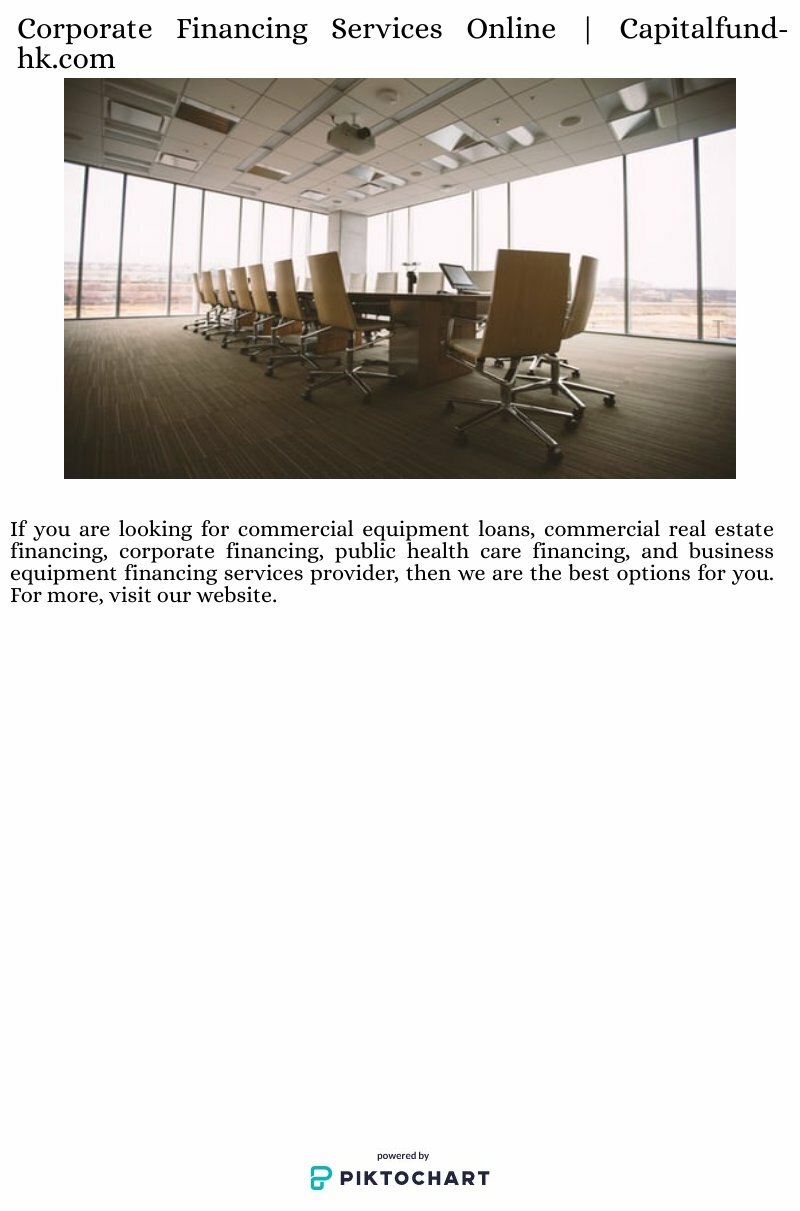 Corporate Financing Services Online | Capitalfund-hk.com

If you are looking for commercial equipment loans, commercial real estate financing, corporate financing, public health care financing, and business equipment financing services provider, then we are the best options for you. For more, visit our website.

powered by
PIKTOCHART