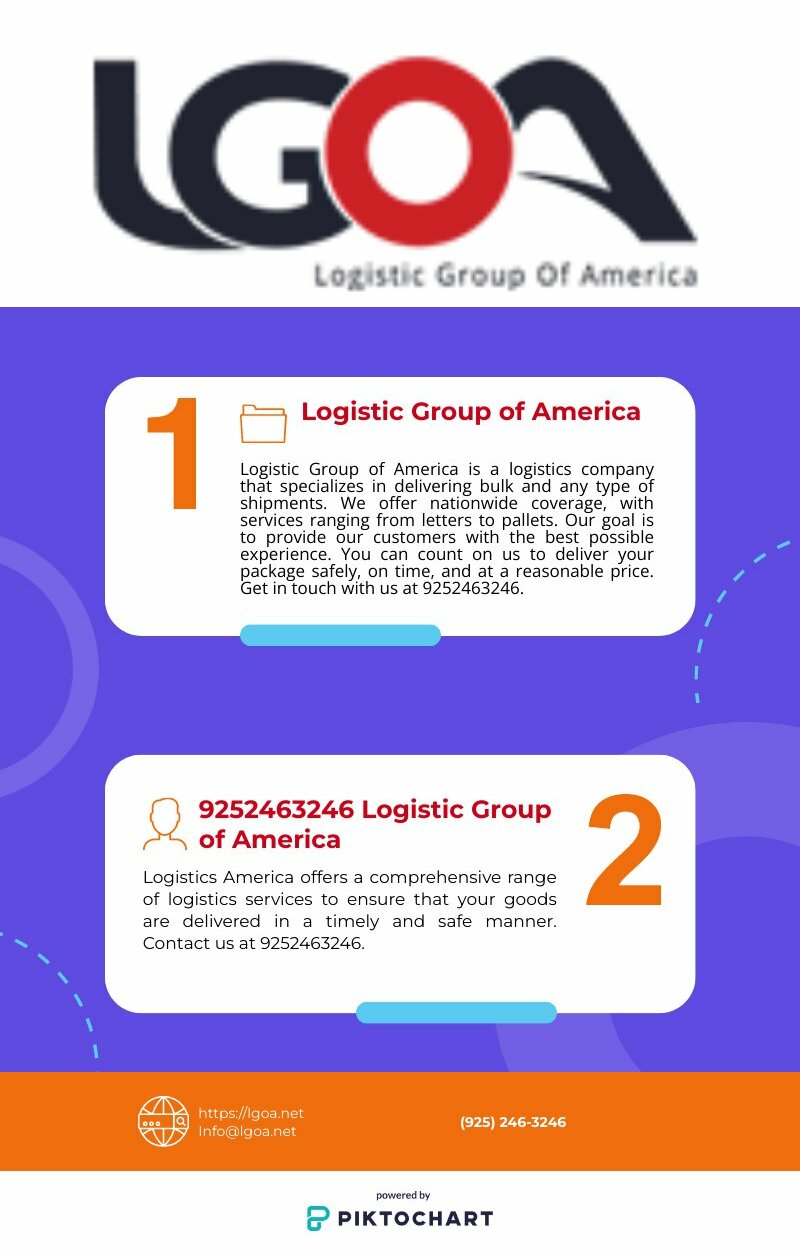 LGOA

Logistic Group Of America

1

Logistic Group of America

Logistic Group of America is a logistics company that specializes in delivering bulk and any type of shipments. We offer nationwide coverage, with services ranging from letters to pallets. Our goal is to provide our customers with the best possible experience. You can count on us to deliver your package safely, on time, and at a reasonable price. Get in touch with us at 9252463246.

9252463246 Logistic Group of America

2

Logistics America offers a comprehensive range of logistics services to ensure that your goods are delivered in a timely and safe manner. Contact us at 9252463246.

https://lgoa.net
Info@lgoa.net

(925) 246-3246

powered by
PIKTOCHART