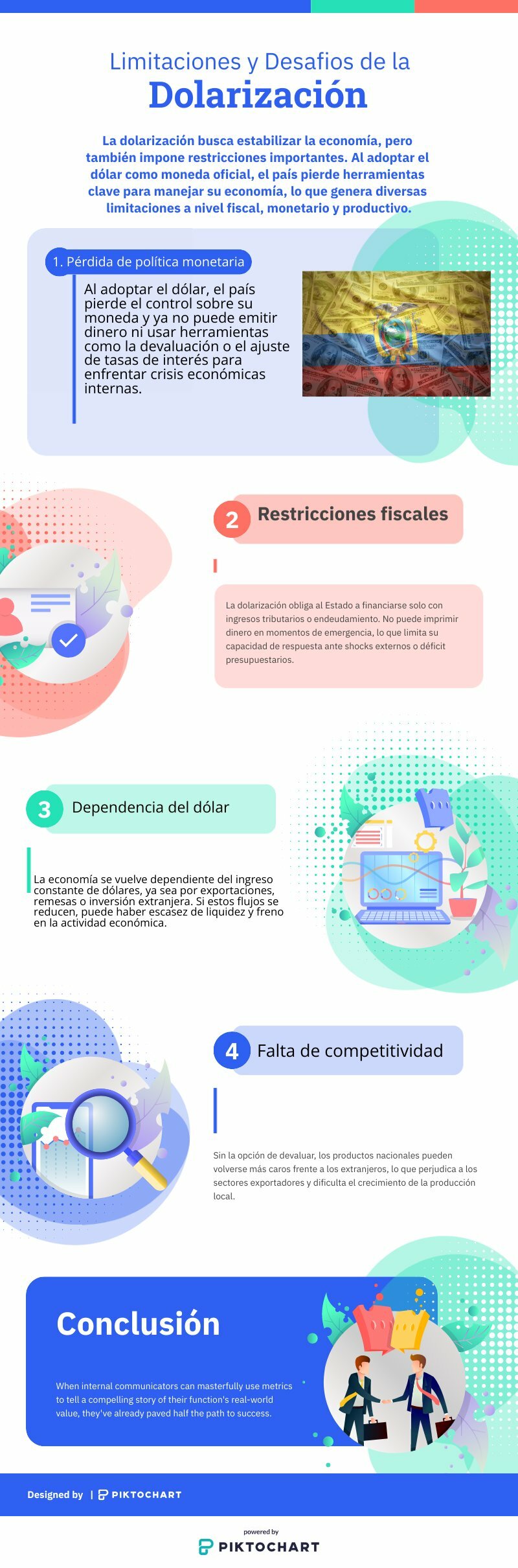 Limitaciones y Desafios de la
Dolarización

La dolarización busca estabilizar la economía, pero también impone restricciones importantes. Al adoptar el dólar como moneda oficial, el país pierde herramientas clave para manejar su economía, lo que genera diversas limitaciones a nivel fiscal, monetario y productivo.

1. Pérdida de política monetaria

Al adoptar el dólar, el país pierde el control sobre su moneda y ya no puede emitir dinero ni usar herramientas como la devaluación o el ajuste de tasas de interés para enfrentar crisis económicas internas.

2 Restricciones fiscales

La dolarización obliga al Estado a financiarse solo con ingresos tributarios o endeudamiento. No puede imprimir dinero en momentos de emergencia, lo que limita su capacidad de respuesta ante shocks externos o déficit presupuestarios.

3 Dependencia del dólar

La economía se vuelve dependiente del ingreso constante de dólares, ya sea por exportaciones, remesas o inversión extranjera. Si estos flujos se reducen, puede haber escasez de liquidez y freno en la actividad económica.

4 Falta de competitividad

Sin la opción de devaluar, los productos nacionales pueden volverse más caros frente a los extranjeros, lo que perjudica a los sectores exportadores y dificulta el crecimiento de la producción local.

Conclusión

When internal communicators can masterfully use metrics to tell a compelling story of their function's real-world value, they've already paved half the path to success.

Designed by | PIKTOCHART

powered by
PIKTOCHART