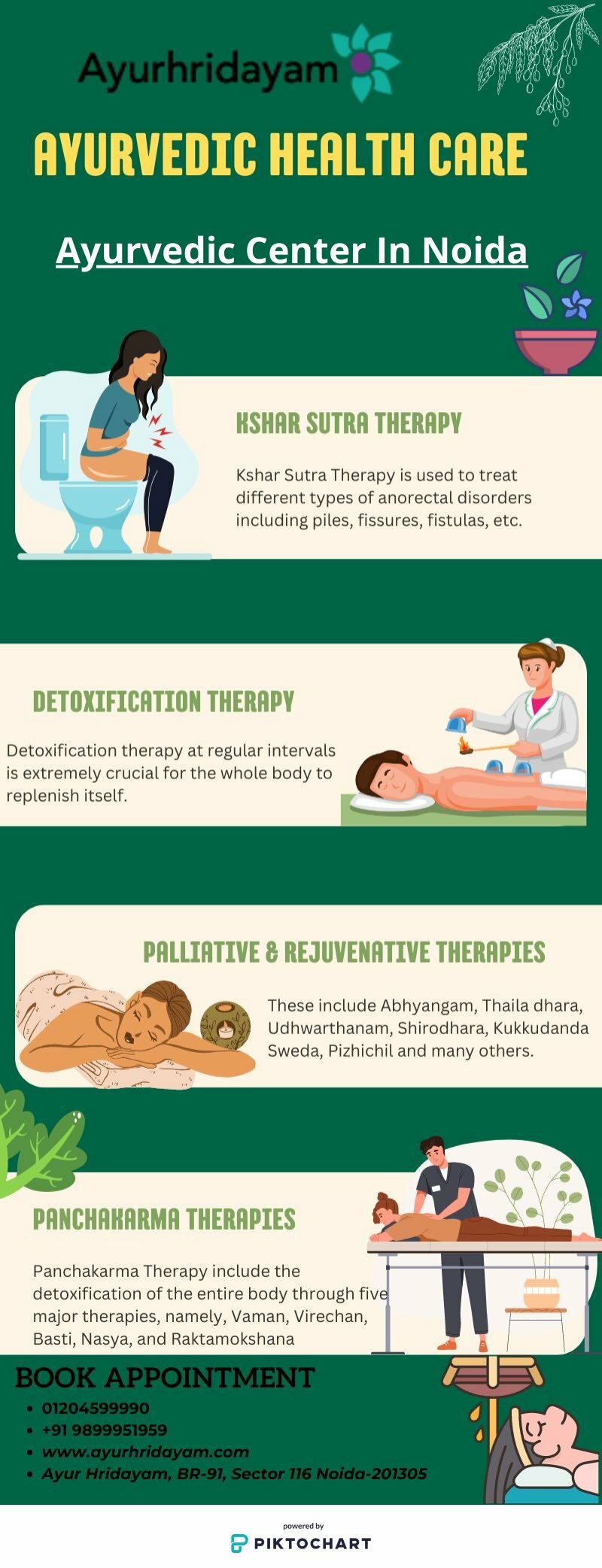 Ayurhridayam

AYURVEDIC HEALTH CARE

Ayurvedic Center In Noida

KSHAR SUTRA THERAPY

Kshar Sutra Therapy is used to treat different types of anorectal disorders including piles, fissures, fistulas, etc.

DETOXIFICATION THERAPY

Detoxification therapy at regular intervals is extremely crucial for the whole body to replenish itself.

PALLIATIVE & REJUVENATIVE THERAPIES

These include Abhyangam, Thaila dhara, Udhwarthanam, Shirodhara, Kukkudanda Sweda, Pizhichil and many others.

PANCHAKARMA THERAPIES

Panchakarma Therapy include the detoxification of the entire body through five major therapies, namely, Vaman, Virechan, Basti, Nasya, and Raktamokshana

BOOK APPOINTMENT

• 01204599990
• +91 9899951959
• www.ayurhridayam.com
• Ayur Hridayam, BR-91, Sector 116 Noida-201305

powered by
PIKTOCHART