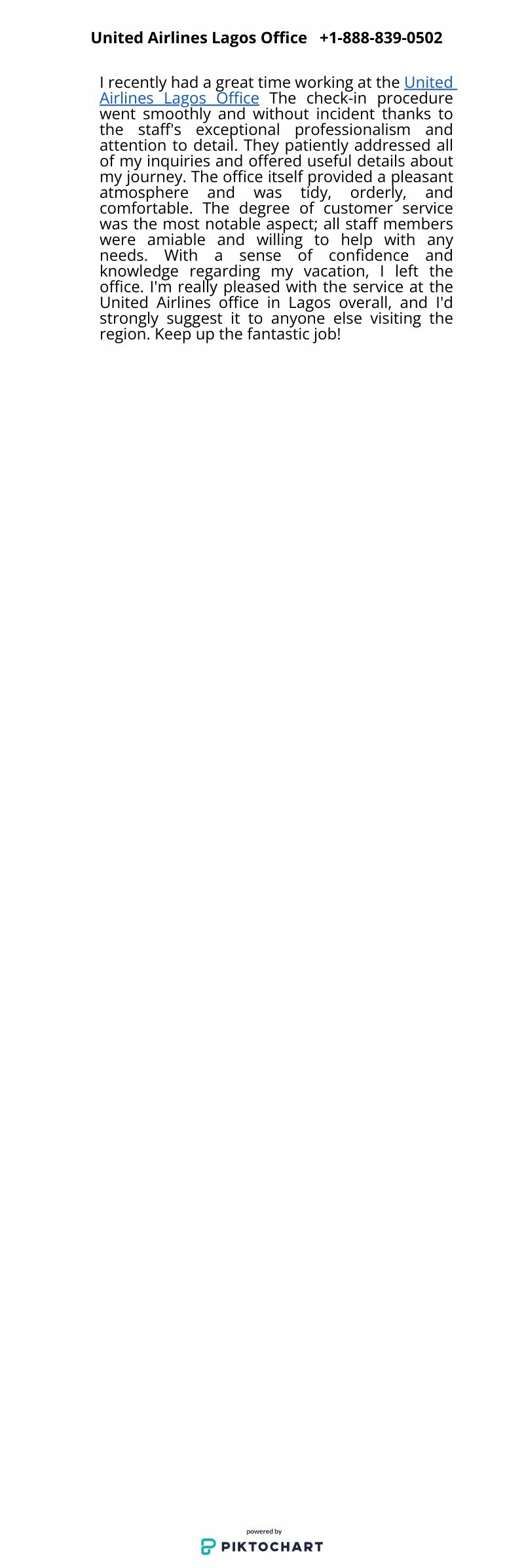 United Airlines Lagos Office +1-888-839-0502

I recently had a great time working at the United Airlines Lagos Office The check-in procedure went smoothly and without incident thanks to the staff's exceptional professionalism and attention to detail. They patiently addressed all of my inquiries and offered useful details about my journey. The office itself provided a pleasant atmosphere and was tidy, orderly, and comfortable. The degree of customer service was the most notable aspect; all staff members were amiable and willing to help with any needs. With a sense of confidence and knowledge regarding my vacation, I left the office. I'm really pleased with the service at the United Airlines office in Lagos overall, and I'd strongly suggest it to anyone else visiting the region. Keep up the fantastic job!

powered by
PIKTOCHART