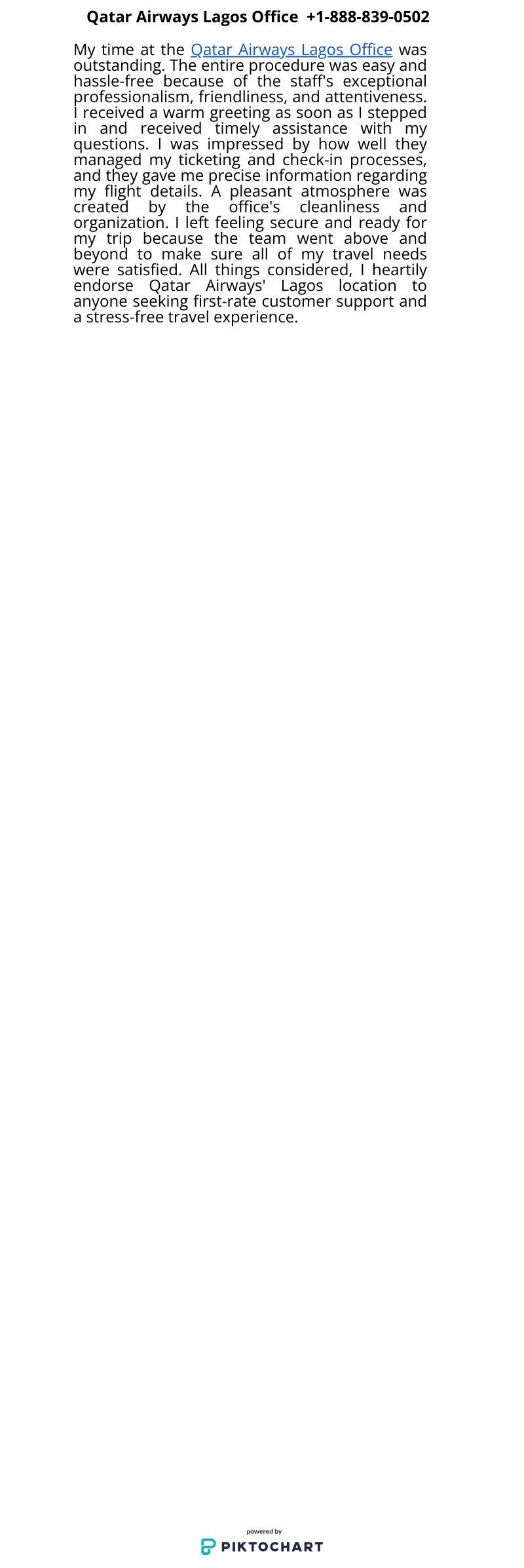 Qatar Airways Lagos Office +1-888-839-0502

My time at the Qatar Airways Lagos Office was outstanding. The entire procedure was easy and hassle-free because of the staff's exceptional professionalism, friendliness, and attentiveness. I received a warm greeting as soon as I stepped in and received timely assistance with my questions. I was impressed by how well they managed my ticketing and check-in processes, and they gave me precise information regarding my flight details. A pleasant atmosphere was created by the office's cleanliness and organization. I left feeling secure and ready for my trip because the team went above and beyond to make sure all of my travel needs were satisfied. All things considered, I heartily endorse Qatar Airways' Lagos location to anyone seeking first-rate customer support and a stress-free travel experience.

powered by
PIKTOCHART