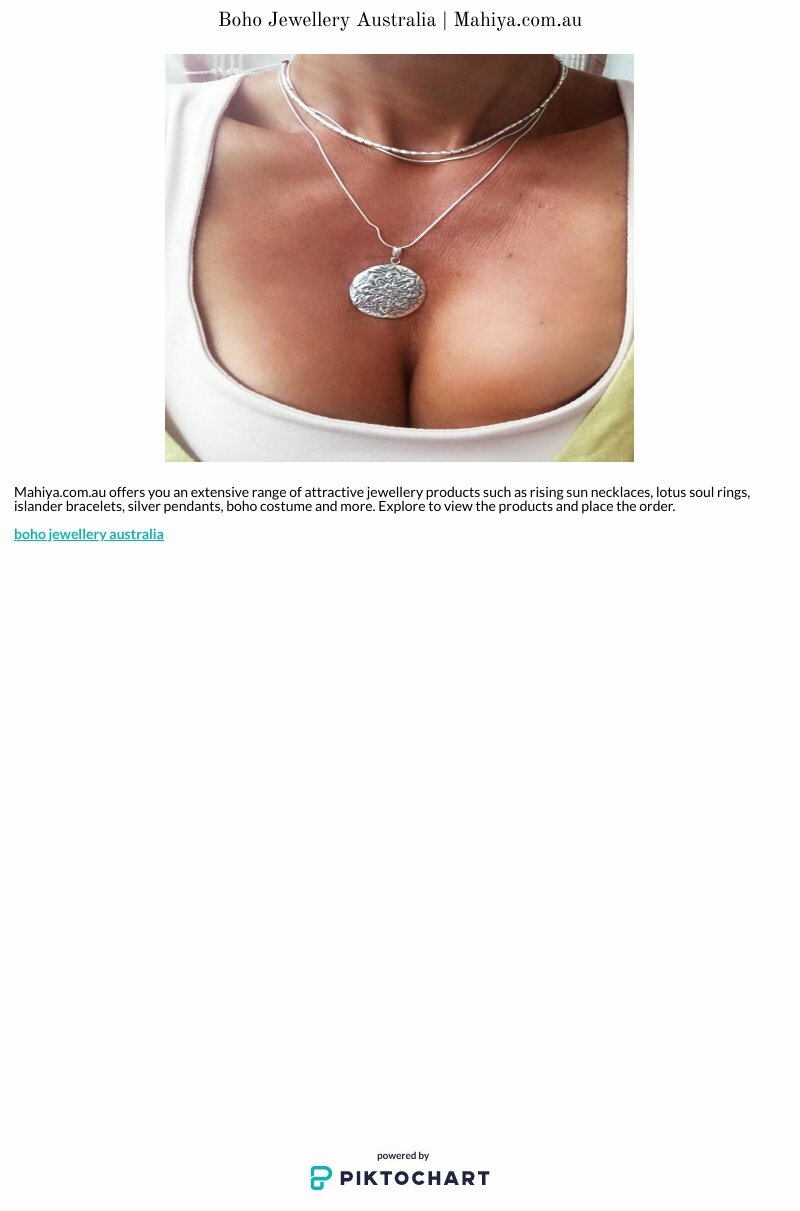 Boho Jewellery Australia | Mahiya.com.au

Mahiya.com.au offers you an extensive range of attractive jewellery products such as rising sun necklaces, lotus soul rings, islander bracelets, silver pendants, boho costume and more. Explore to view the products and place the order.

boho jewellery australia

powered by
PIKTOCHART