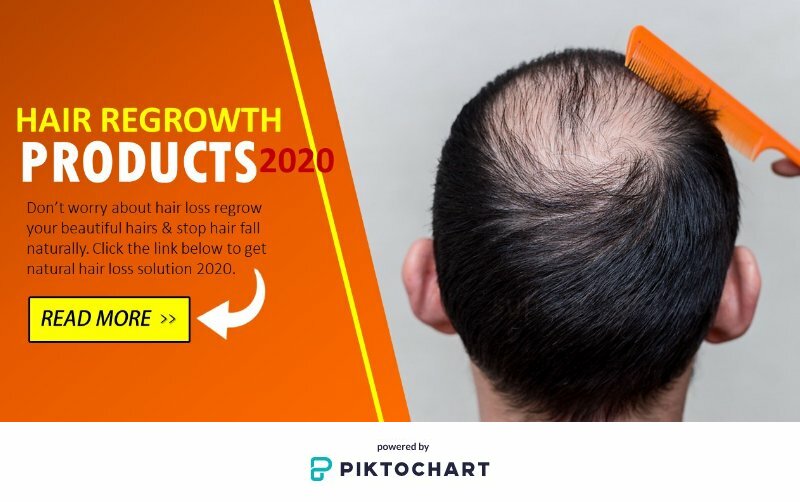 HAIR REGROWTH
PRODUCTS 2020

Don't worry about hair loss regrow your beautiful hairs & stop hair fall naturally. Click the link below to get natural hair loss solution 2020.

READ MORE >>

powered by
PIKTOCHART