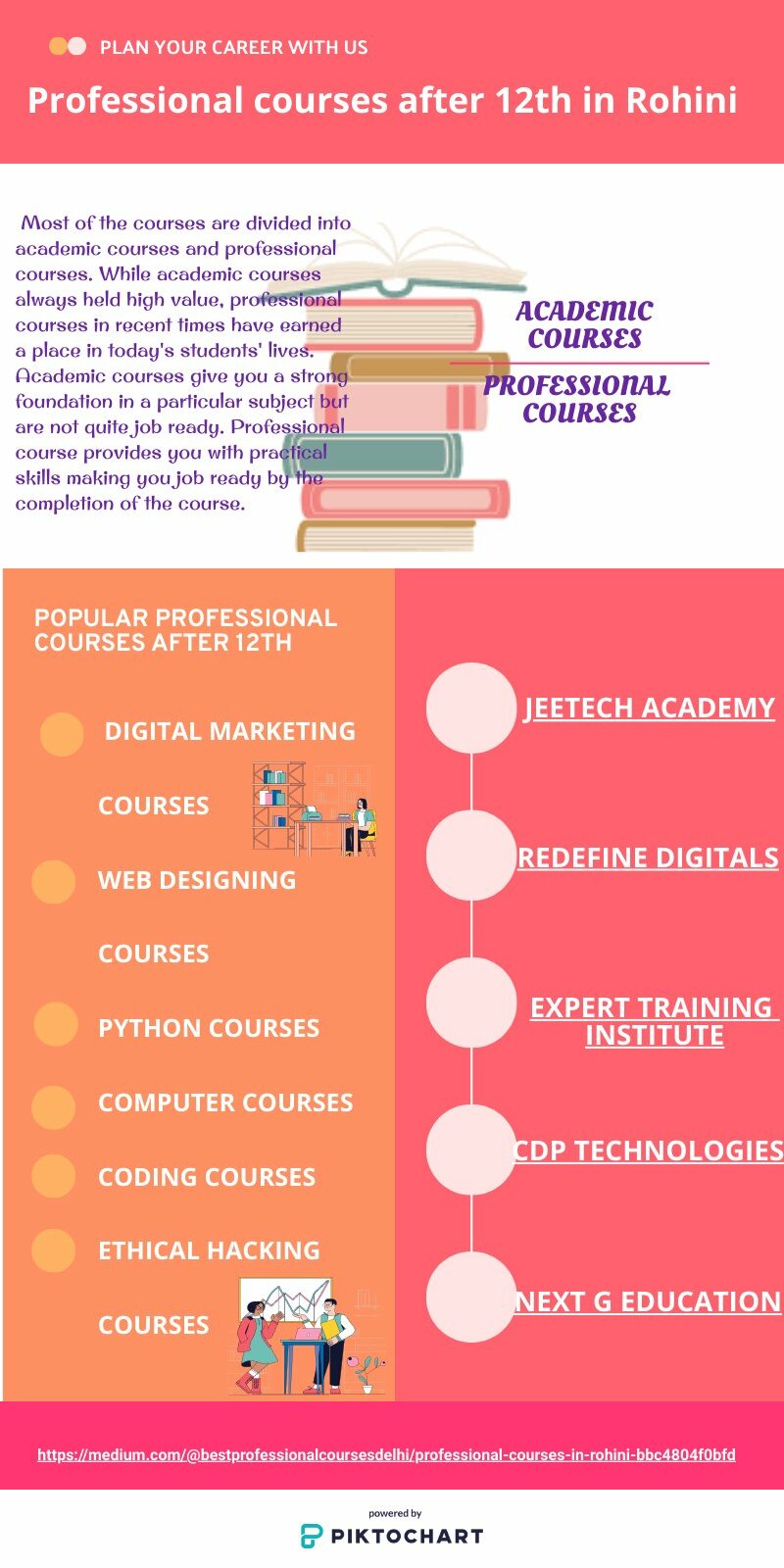 PLAN YOUR CAREER WITH US

Professional courses after 12th in Rohini

Most of the courses are divided into academic courses and professional courses. While academic courses always held high value, professional courses in recent times have earned a place in today's students' lives. Academic courses give you a strong foundation in a particular subject but are not quite job ready. Professional course provides you with practical skills making you job ready by the completion of the course.

ACADEMIC COURSES

PROFESSIONAL COURSES

POPULAR PROFESSIONAL COURSES AFTER 12TH

DIGITAL MARKETING COURSES

WEB DESIGNING COURSES

PYTHON COURSES

COMPUTER COURSES

CODING COURSES

ETHICAL HACKING COURSES

JEETECH ACADEMY

REDEFINE DIGITALS

EXPERT TRAINING INSTITUTE

CDP TECHNOLOGIES

NEXT G EDUCATION

https://medium.com/@bestprofessionalcoursesdelhi/professional-courses-in-rohini-bbc4804f0bfd

powered by
PIKTOCHART