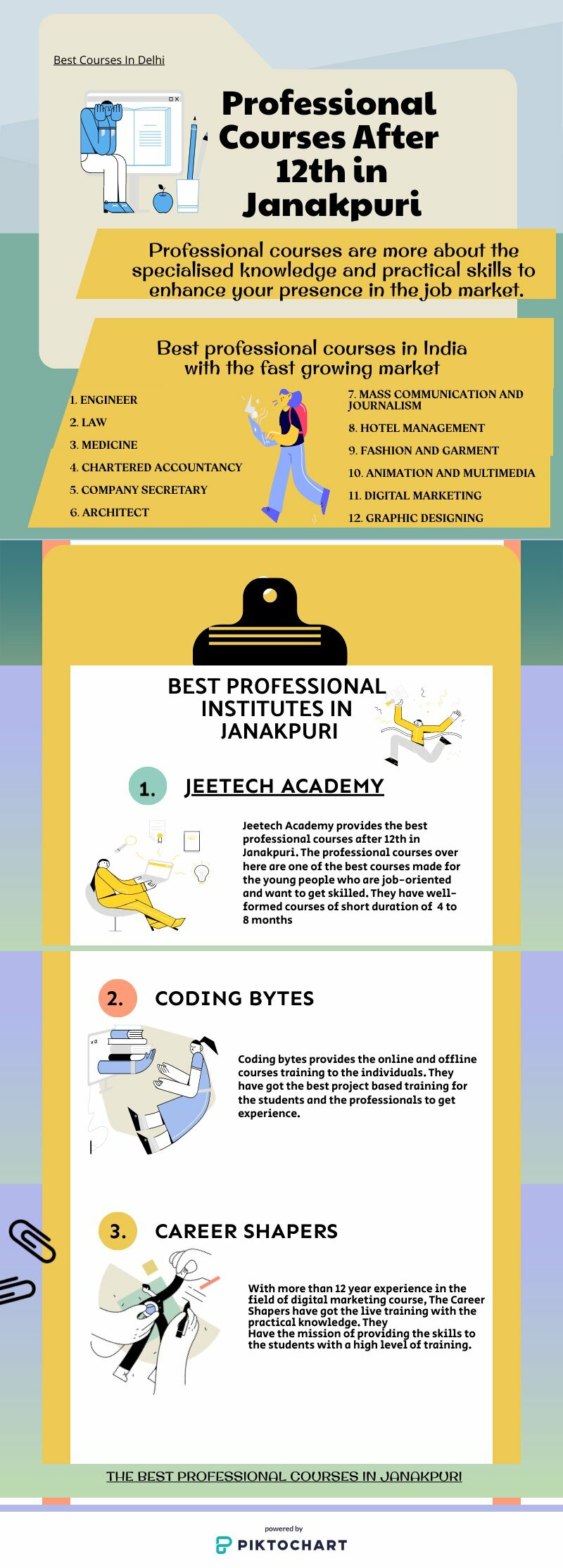 Best Courses In Delhi

Professional Courses After 12th in Janakpuri

Professional courses are more about the specialised knowledge and practical skills to enhance your presence in the job market.

Best professional courses in India with the fast growing market

1. ENGINEER
2. LAW
3. MEDICINE
4. CHARTERED ACCOUNTANCY
5. COMPANY SECRETARY
6. ARCHITECT

7. MASS COMMUNICATION AND JOURNALISM
8. HOTEL MANAGEMENT
9. FASHION AND GARMENT
10. ANIMATION AND MULTIMEDIA
11. DIGITAL MARKETING
12. GRAPHIC DESIGNING

BEST PROFESSIONAL INSTITUTES IN JANAKPURI

1. JEETECH ACADEMY

Jeetech Academy provides the best professional courses after 12th in Janakpuri. The professional courses over here are one of the best courses made for the young people who are job-oriented and want to get skilled. They have well-formed courses of short duration of 4 to 8 months

2. CODING BYTES

Coding bytes provides the online and offline courses training to the individuals. They have got the best project based training for the students and the professionals to get experience.

3. CAREER SHAPERS

With more than 12 year experience in the field of digital marketing course, The Career Shapers have got the live training with the practical knowledge. They
Have the mission of providing the skills to the students with a high level of training.

THE BEST PROFESSIONAL COURSES IN JANAKPURI

powered by
PIKTOCHART