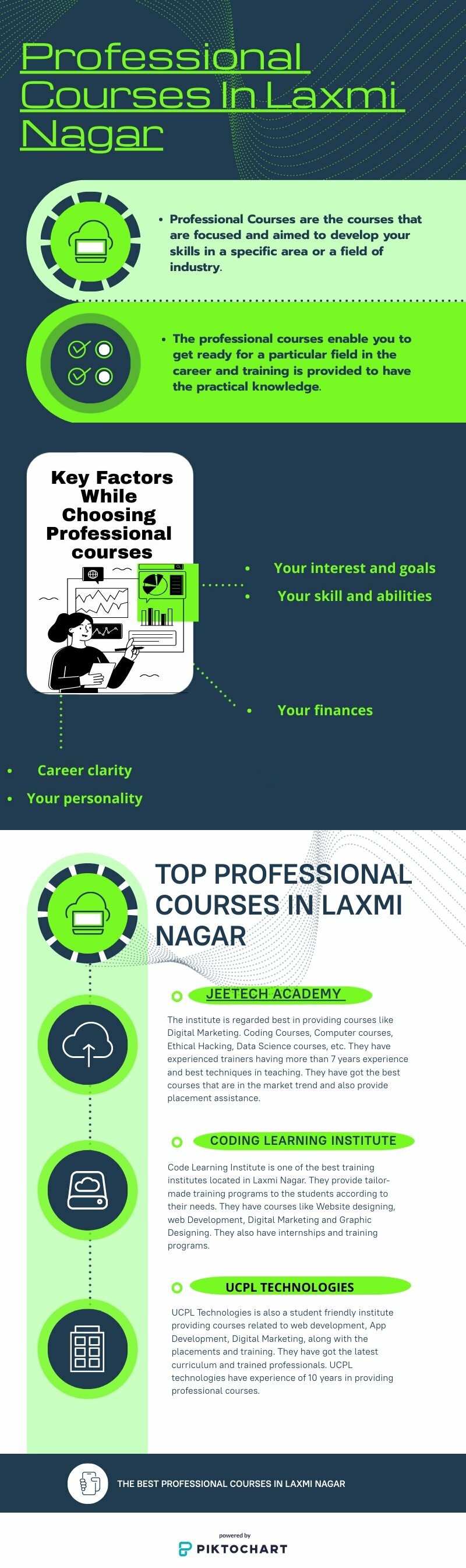 Professional Courses In Laxmi Nagar

• Professional Courses are the courses that are focused and aimed to develop your skills in a specific area or a field of industry.

• The professional courses enable you to get ready for a particular field in the career and training is provided to have the practical knowledge.

Key Factors While Choosing Professional courses

• Your interest and goals
• Your skill and abilities

• Your finances

• Career clarity
• Your personality

TOP PROFESSIONAL COURSES IN LAXMI NAGAR

JEETECH ACADEMY

The institute is regarded best in providing courses like Digital Marketing. Coding Courses, Computer courses, Ethical Hacking, Data Science courses, etc. They have experienced trainers having more than 7 years experience and best techniques in teaching. They have got the best courses that are in the market trend and also provide placement assistance.

CODING LEARNING INSTITUTE

Code Learning Institute is one of the best training institutes located in Laxmi Nagar. They provide tailor-made training programs to the students according to their needs. They have courses like Website designing, web Development, Digital Marketing and Graphic Designing. They also have internships and training programs.

UCPL TECHNOLOGIES

UCPL Technologies is also a student friendly institute providing courses related to web development, App Development, Digital Marketing, along with the placements and training. They have got the latest curriculum and trained professionals. UCPL technologies have experience of 10 years in providing professional courses.

THE BEST PROFESSIONAL COURSES IN LAXMI NAGAR

powered by
PIKTOCHART