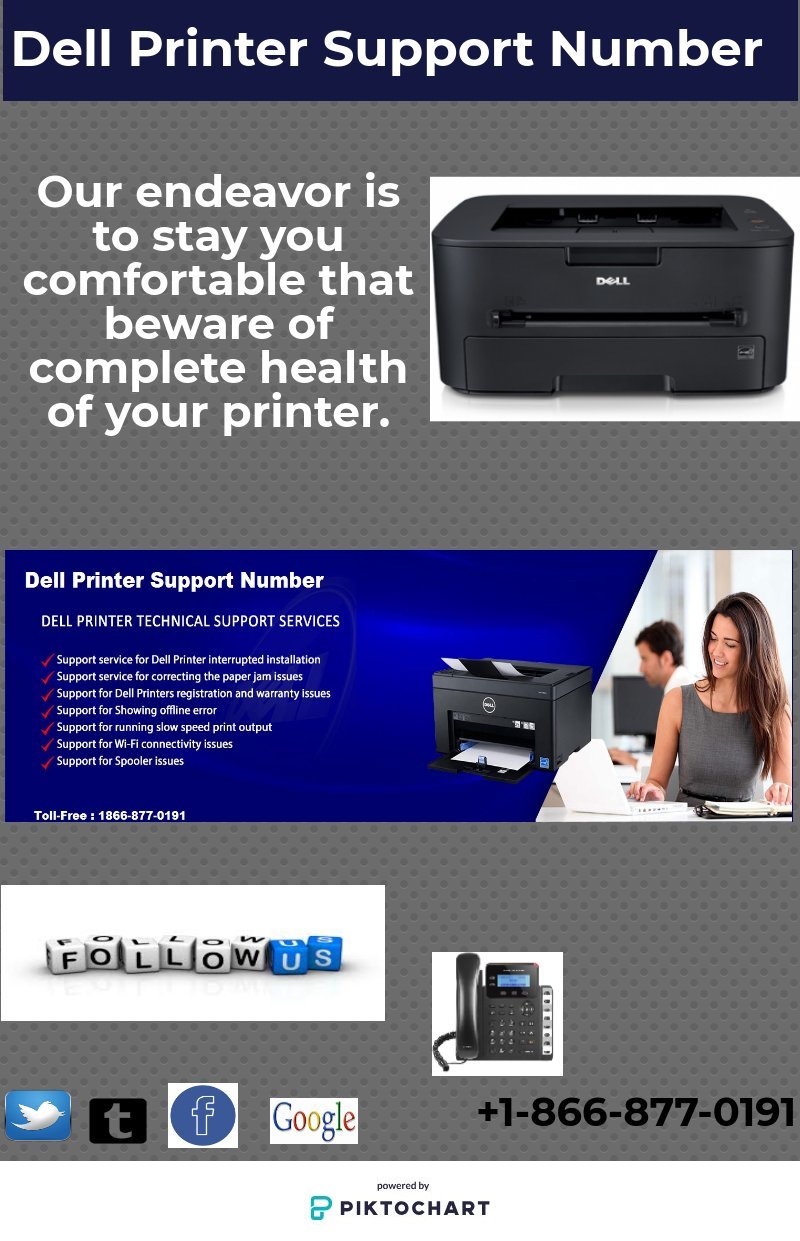 Dell Printer Support Number

Our endeavor is to stay you comfortable that beware of complete health of your printer.

DELL

Dell Printer Support Number

DELL PRINTER TECHNICAL SUPPORT SERVICES

Support service for Dell Printer interrupted installation
Support service for correcting the paper jam issues
Support for Dell Printers registration and warranty issues
Support for Showing offline error
Support for running slow speed print output
Support for Wi-Fi connectivity issues
Support for Spooler issues

Toll-Free : 1866-877-0191

FOLLOW US

t

f

Google

+1-866-877-0191

powered by
PIKTOCHART