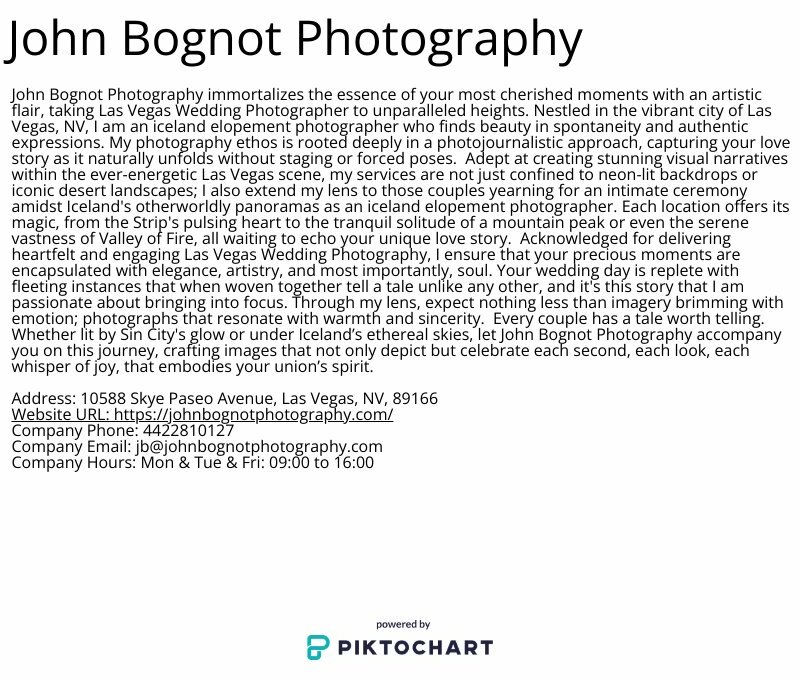 John Bognot Photography

John Bognot Photography immortalizes the essence of your most cherished moments with an artistic flair, taking Las Vegas Wedding Photographer to unparalleled heights. Nestled in the vibrant city of Las Vegas, NV, I am an iceland elopement photographer who finds beauty in spontaneity and authentic expressions. My photography ethos is rooted deeply in a photojournalistic approach, capturing your love story as it naturally unfolds without staging or forced poses. Adept at creating stunning visual narratives within the ever-energetic Las Vegas scene, my services are not just confined to neon-lit backdrops or iconic desert landscapes; I also extend my lens to those couples yearning for an intimate ceremony amidst Iceland's otherworldly panoramas as an iceland elopement photographer. Each location offers its magic, from the Strip's pulsing heart to the tranquil solitude of a mountain peak or even the serene vastness of Valley of Fire, all waiting to echo your unique love story. Acknowledged for delivering heartfelt and engaging Las Vegas Wedding Photography, I ensure that your precious moments are encapsulated with elegance, artistry, and most importantly, soul. Your wedding day is replete with fleeting instances that when woven together tell a tale unlike any other, and it's this story that I am passionate about bringing into focus. Through my lens, expect nothing less than imagery brimming with emotion; photographs that resonate with warmth and sincerity. Every couple has a tale worth telling. Whether lit by Sin City's glow or under Iceland's ethereal skies, let John Bognot Photography accompany you on this journey, crafting images that not only depict but celebrate each second, each look, each whisper of joy, that embodies your union's spirit.

Address: 10588 Skye Paseo Avenue, Las Vegas, NV, 89166
Website URL: https://johnbognotphotography.com/
Company Phone: 4422810127
Company Email: jb@johnbognotphotography.com
Company Hours: Mon & Tue & Fri: 09:00 to 16:00

powered by
PIKTOCHART