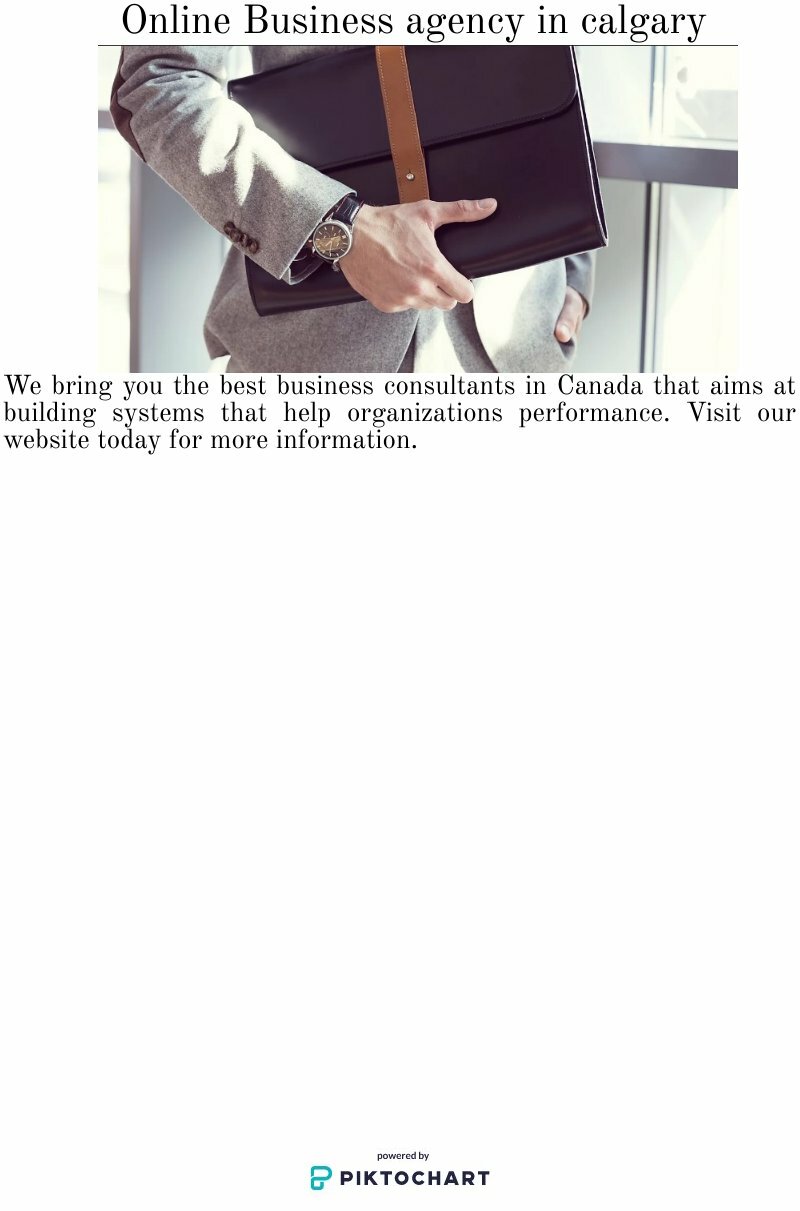 Online Business agency in calgary

We bring you the best business consultants in Canada that aims at building systems that help organizations performance. Visit our website today for more information.

powered by
PIKTOCHART