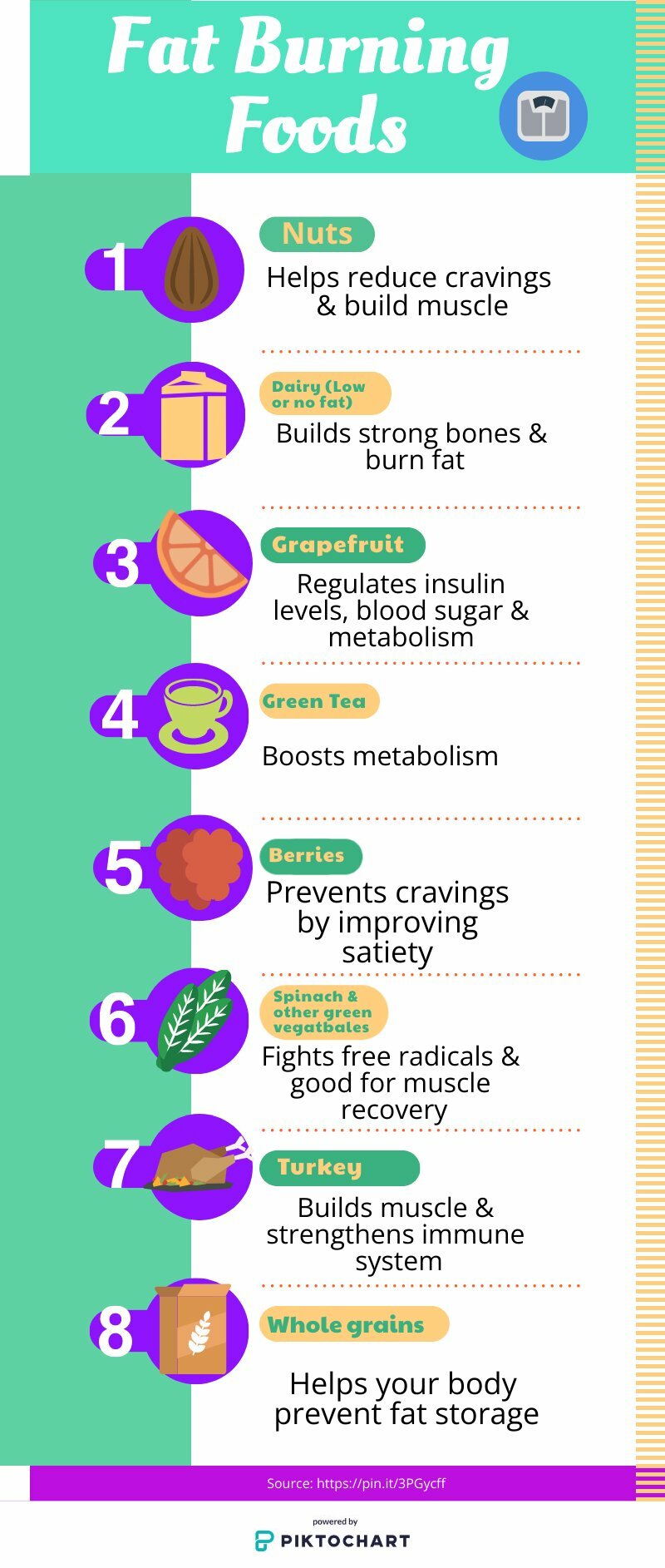 Fat Burning Foods

1
Nuts
Helps reduce cravings & build muscle

2
Dairy (Low or no fat)
Builds strong bones & burn fat

3
Grapefruit
Regulates insulin levels, blood sugar & metabolism

4
Green Tea
Boosts metabolism

5
Berries
Prevents cravings by improving satiety

6
Spinach & other green vegatbales
Fights free radicals & good for muscle recovery

7
Turkey
Builds muscle & strengthens immune system

8
Whole grains
Helps your body prevent fat storage

Source: https://pin.it/3PGycff

powered by
PIKTOCHART