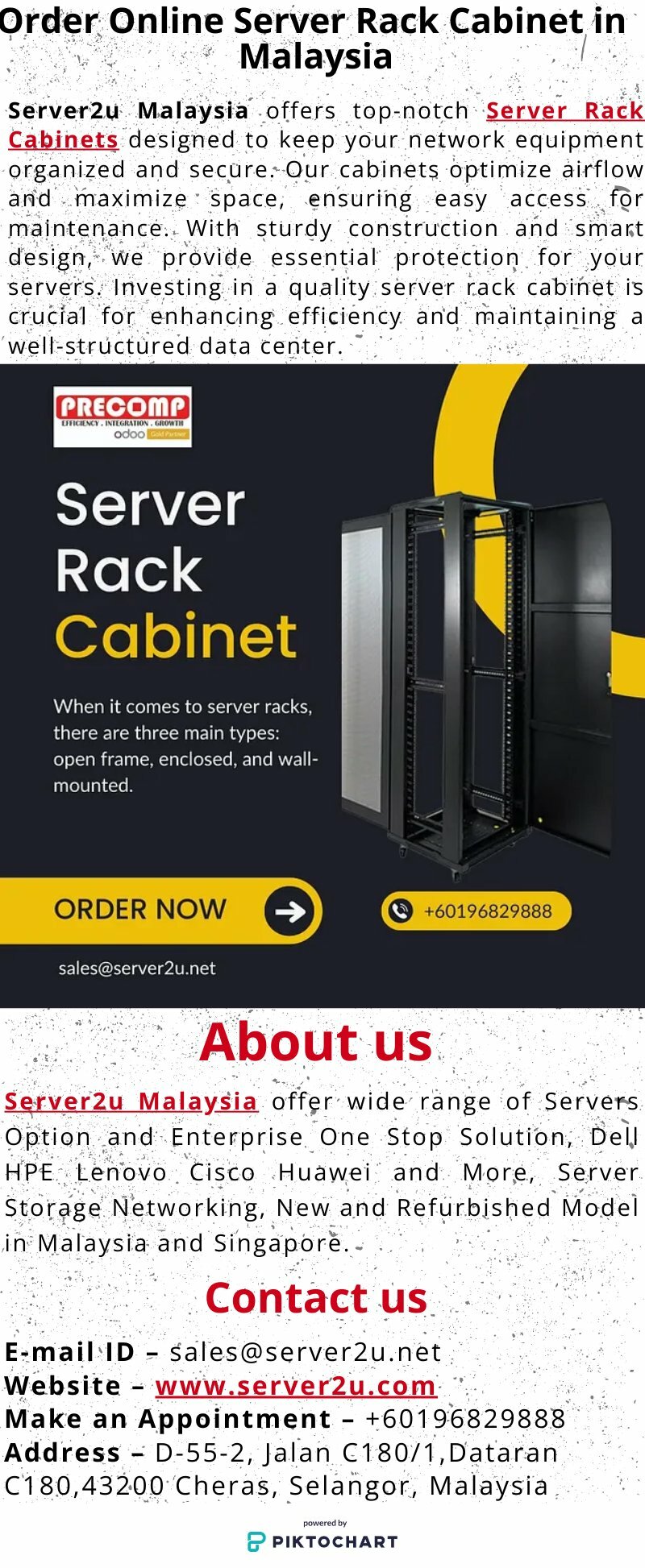 Order Online Server Rack Cabinet in Malaysia

Server2u Malaysia offers top-notch Server Rack Cabinets designed to keep your network equipment organized and secure. Our cabinets optimize airflow and maximize space, ensuring easy access for maintenance. With sturdy construction and smart design, we provide essential protection for your servers. Investing in a quality server rack cabinet is crucial for enhancing efficiency and maintaining a well-structured data center.

PRECOMP
EFFICIENCY . INTEGRATION . GROWTH
odoo Gold Partner

Server Rack Cabinet

When it comes to server racks, there are three main types: open frame, enclosed, and wall-mounted.

ORDER NOW

+60196829888

sales@server2u.net

About us

Server2u Malaysia offer wide range of Servers Option and Enterprise One Stop Solution, Dell HPE Lenovo Cisco Huawei and More, Server Storage Networking, New and Refurbished Model in Malaysia and Singapore.

Contact us

E-mail ID – sales@server2u.net
Website – www.server2u.com
Make an Appointment – +60196829888
Address – D-55-2, Jalan C180/1,Dataran C180,43200 Cheras, Selangor, Malaysia

powered by
PIKTOCHART