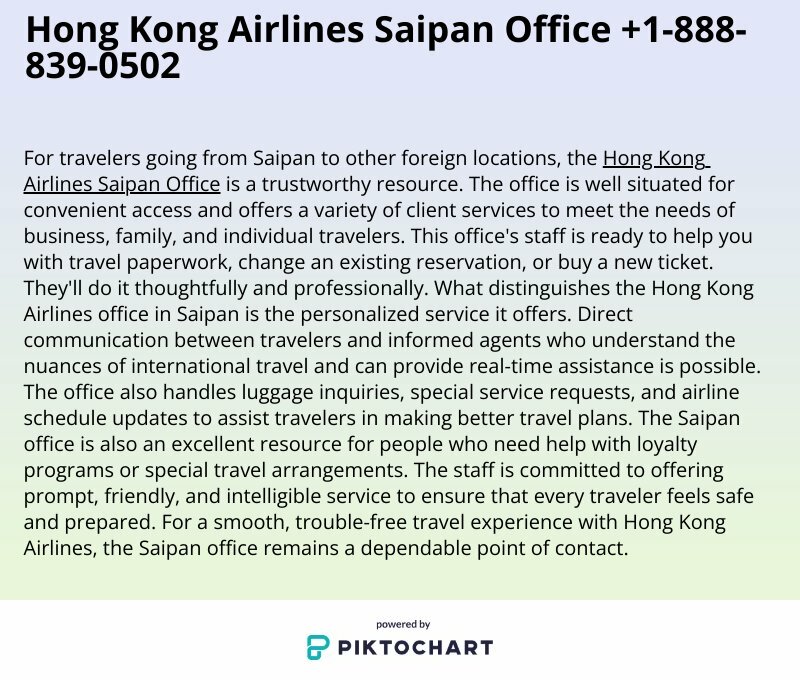 Hong Kong Airlines Saipan Office +1-888-839-0502

For travelers going from Saipan to other foreign locations, the Hong Kong Airlines Saipan Office is a trustworthy resource. The office is well situated for convenient access and offers a variety of client services to meet the needs of business, family, and individual travelers. This office's staff is ready to help you with travel paperwork, change an existing reservation, or buy a new ticket. They'll do it thoughtfully and professionally. What distinguishes the Hong Kong Airlines office in Saipan is the personalized service it offers. Direct communication between travelers and informed agents who understand the nuances of international travel and can provide real-time assistance is possible. The office also handles luggage inquiries, special service requests, and airline schedule updates to assist travelers in making better travel plans. The Saipan office is also an excellent resource for people who need help with loyalty programs or special travel arrangements. The staff is committed to offering prompt, friendly, and intelligible service to ensure that every traveler feels safe and prepared. For a smooth, trouble-free travel experience with Hong Kong Airlines, the Saipan office remains a dependable point of contact.

powered by
PIKTOCHART