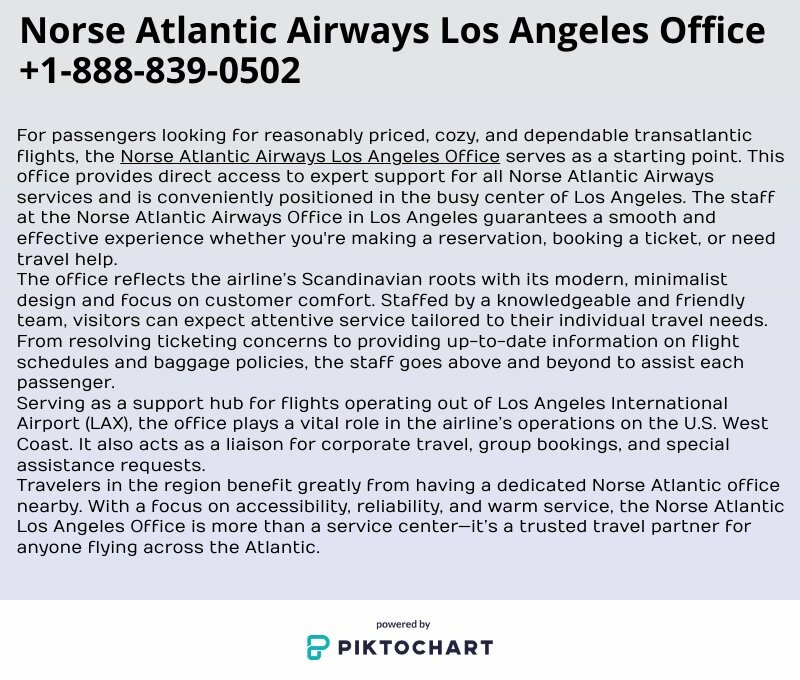 Norse Atlantic Airways Los Angeles Office +1-888-839-0502

For passengers looking for reasonably priced, cozy, and dependable transatlantic flights, the Norse Atlantic Airways Los Angeles Office serves as a starting point. This office provides direct access to expert support for all Norse Atlantic Airways services and is conveniently positioned in the busy center of Los Angeles. The staff at the Norse Atlantic Airways Office in Los Angeles guarantees a smooth and effective experience whether you're making a reservation, booking a ticket, or need travel help.
The office reflects the airline's Scandinavian roots with its modern, minimalist design and focus on customer comfort. Staffed by a knowledgeable and friendly team, visitors can expect attentive service tailored to their individual travel needs. From resolving ticketing concerns to providing up-to-date information on flight schedules and baggage policies, the staff goes above and beyond to assist each passenger.
Serving as a support hub for flights operating out of Los Angeles International Airport (LAX), the office plays a vital role in the airline's operations on the U.S. West Coast. It also acts as a liaison for corporate travel, group bookings, and special assistance requests.
Travelers in the region benefit greatly from having a dedicated Norse Atlantic office nearby. With a focus on accessibility, reliability, and warm service, the Norse Atlantic Los Angeles Office is more than a service center—it's a trusted travel partner for anyone flying across the Atlantic.

powered by
PIKTOCHART