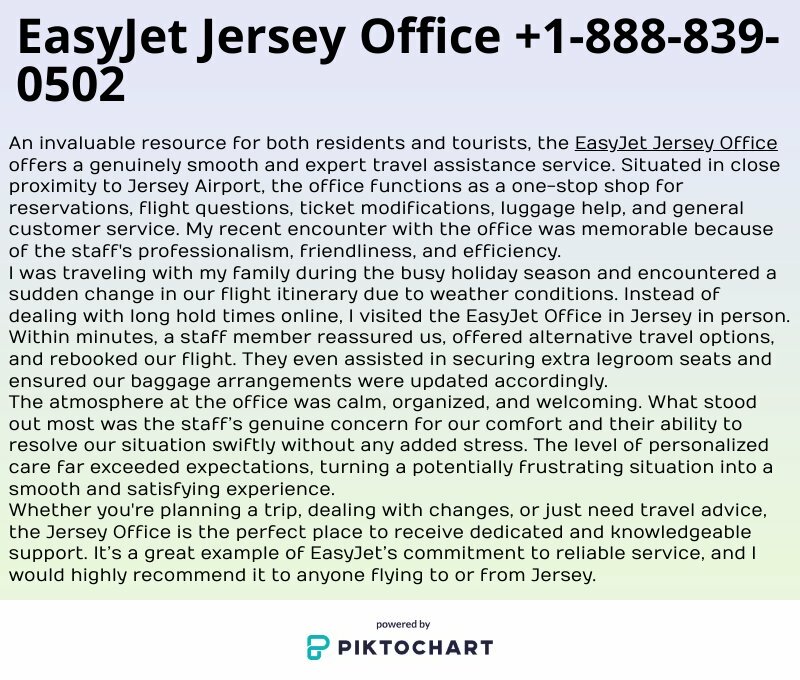 EasyJet Jersey Office +1-888-839-0502

An invaluable resource for both residents and tourists, the EasyJet Jersey Office offers a genuinely smooth and expert travel assistance service. Situated in close proximity to Jersey Airport, the office functions as a one-stop shop for reservations, flight questions, ticket modifications, luggage help, and general customer service. My recent encounter with the office was memorable because of the staff's professionalism, friendliness, and efficiency.
I was traveling with my family during the busy holiday season and encountered a sudden change in our flight itinerary due to weather conditions. Instead of dealing with long hold times online, I visited the EasyJet Office in Jersey in person. Within minutes, a staff member reassured us, offered alternative travel options, and rebooked our flight. They even assisted in securing extra legroom seats and ensured our baggage arrangements were updated accordingly.
The atmosphere at the office was calm, organized, and welcoming. What stood out most was the staff's genuine concern for our comfort and their ability to resolve our situation swiftly without any added stress. The level of personalized care far exceeded expectations, turning a potentially frustrating situation into a smooth and satisfying experience.
Whether you're planning a trip, dealing with changes, or just need travel advice, the Jersey Office is the perfect place to receive dedicated and knowledgeable support. It's a great example of EasyJet's commitment to reliable service, and I would highly recommend it to anyone flying to or from Jersey.

powered by
PIKTOCHART