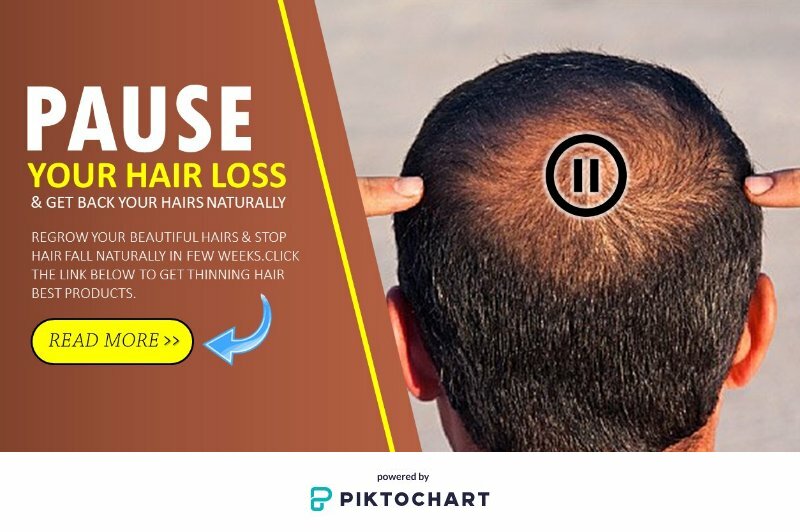 PAUSE
YOUR HAIR LOSS
& GET BACK YOUR HAIRS NATURALLY

REGROW YOUR BEAUTIFUL HAIRS & STOP HAIR FALL NATURALLY IN FEW WEEKS.CLICK THE LINK BELOW TO GET THINNING HAIR BEST PRODUCTS.

READ MORE >>

powered by
PIKTOCHART