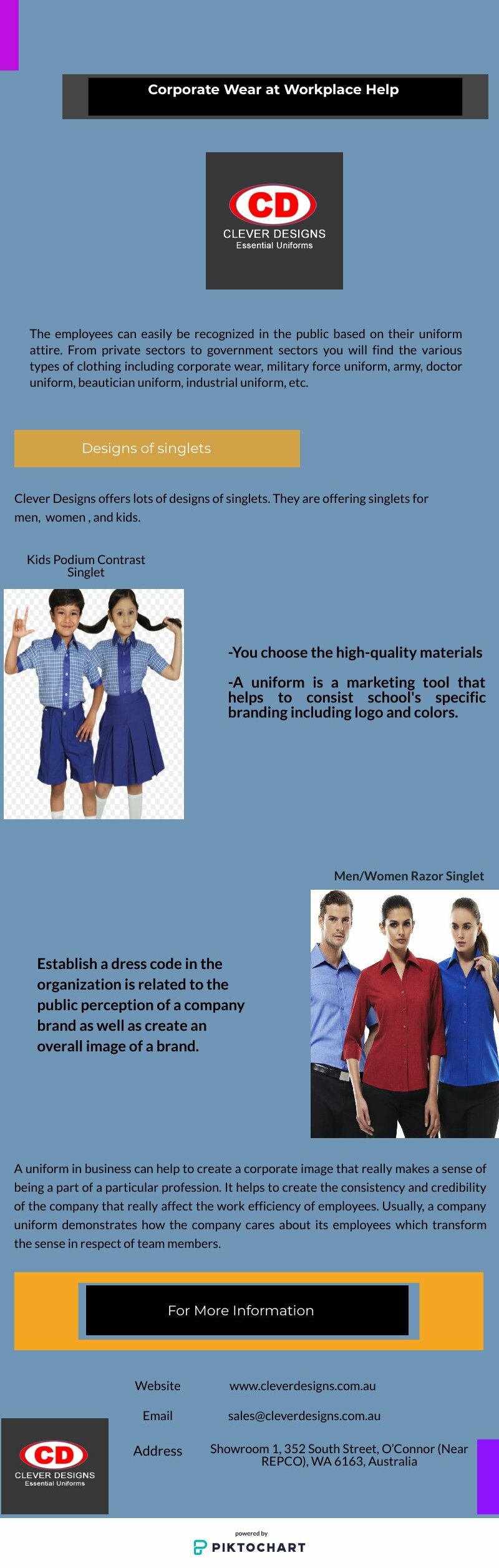 Corporate Wear at Workplace Help

CD
CLEVER DESIGNS
Essential Uniforms

The employees can easily be recognized in the public based on their uniform attire. From private sectors to government sectors you will find the various types of clothing including corporate wear, military force uniform, army, doctor uniform, beautician uniform, industrial uniform, etc.

Designs of singlets

Clever Designs offers lots of designs of singlets. They are offering singlets for men, women , and kids.

Kids Podium Contrast Singlet

-You choose the high-quality materials

-A uniform is a marketing tool that helps to consist school's specific branding including logo and colors.

Men/Women Razor Singlet

Establish a dress code in the organization is related to the public perception of a company brand as well as create an overall image of a brand.

A uniform in business can help to create a corporate image that really makes a sense of being a part of a particular profession. It helps to create the consistency and credibility of the company that really affect the work efficiency of employees. Usually, a company uniform demonstrates how the company cares about its employees which transform the sense in respect of team members.

For More Information

Website www.cleverdesigns.com.au

Email sales@cleverdesigns.com.au

Address Showroom 1, 352 South Street, O'Connor (Near REPCO), WA 6163, Australia

CD
CLEVER DESIGNS
Essential Uniforms

powered by
PIKTOCHART