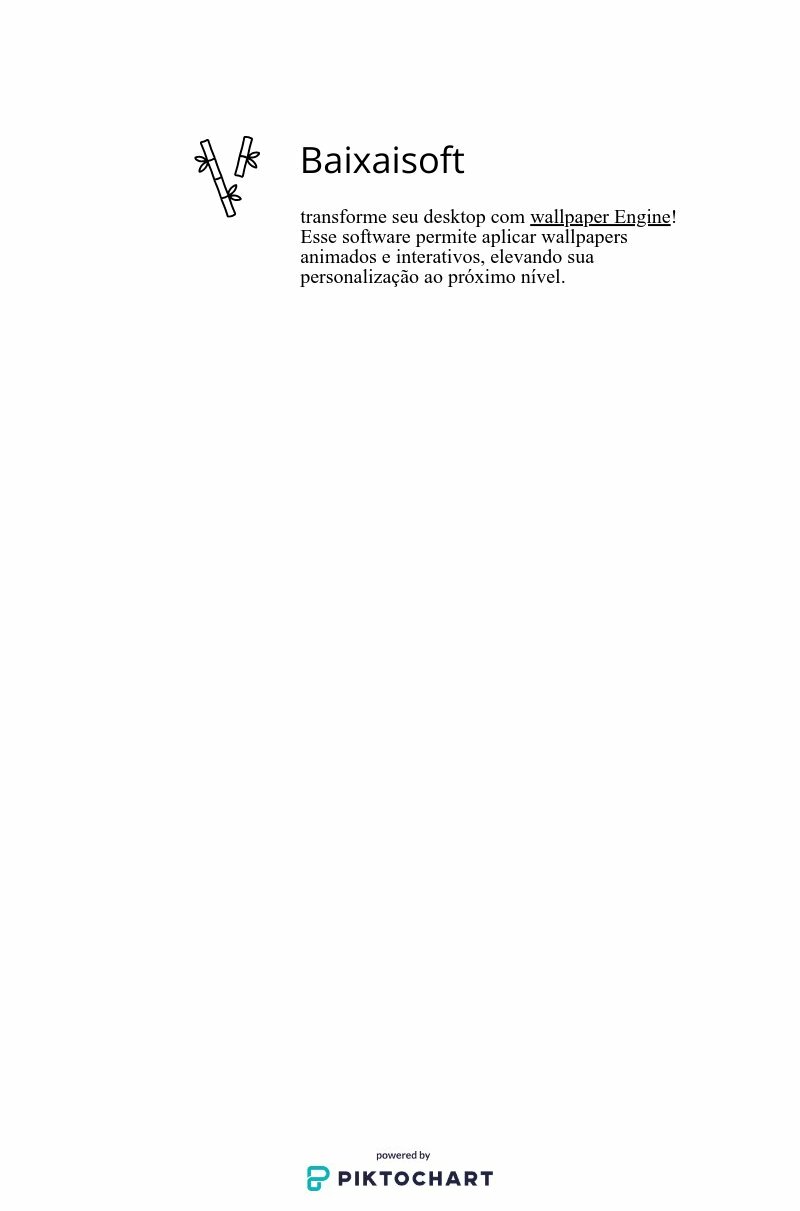 Baixaisoft

transforme seu desktop com wallpaper Engine! Esse software permite aplicar wallpapers animados e interativos, elevando sua personalização ao próximo nível.

powered by
PIKTOCHART