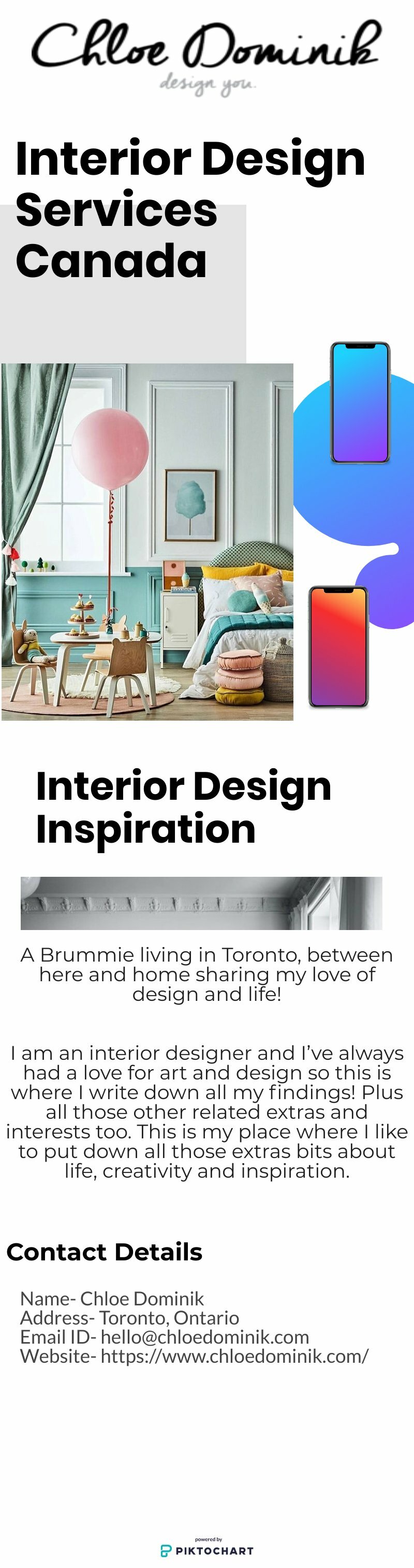 Chloe Dominik
design you.

Interior Design Services Canada

Interior Design Inspiration

A Brummie living in Toronto, between here and home sharing my love of design and life!

I am an interior designer and I've always had a love for art and design so this is where I write down all my findings! Plus all those other related extras and interests too. This is my place where I like to put down all those extras bits about life, creativity and inspiration.

Contact Details

Name- Chloe Dominik
Address- Toronto, Ontario
Email ID- hello@chloedominik.com
Website- https://www.chloedominik.com/

powered by
PIKTOCHART