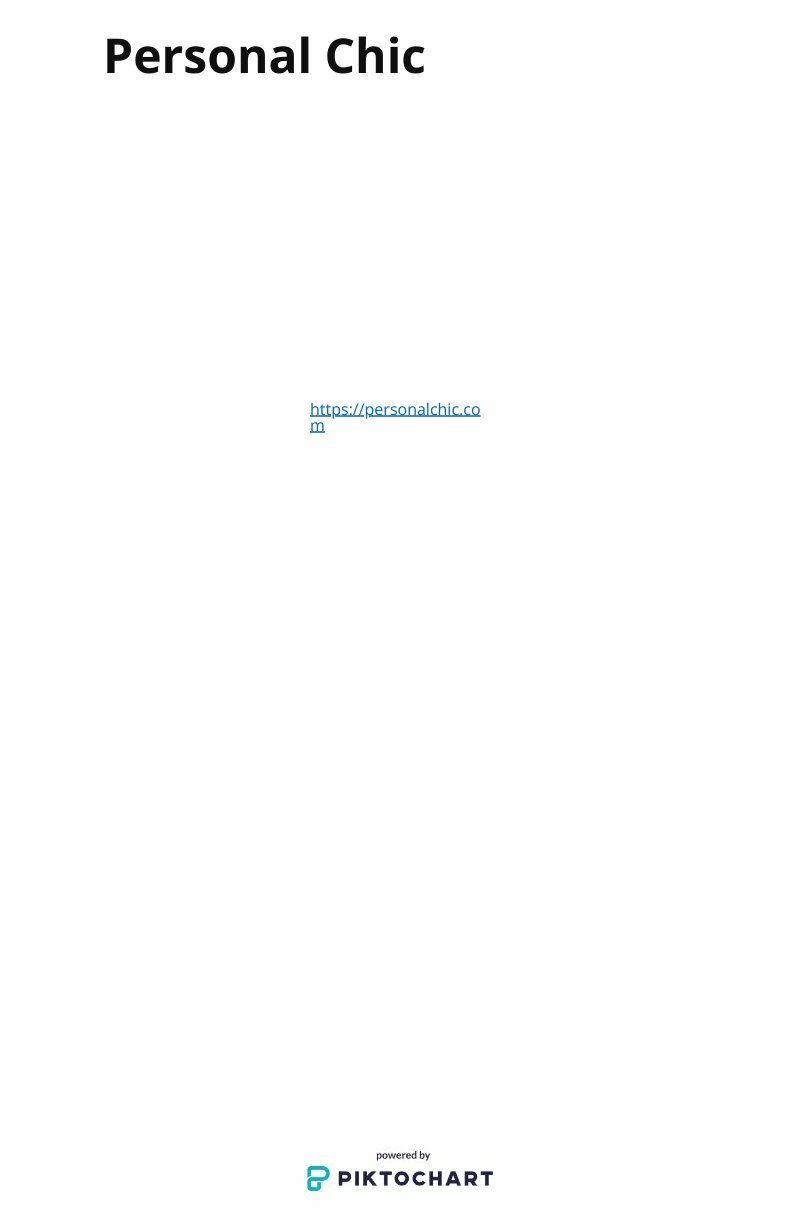 Personal Chic

https://personalchic.com

powered by
PIKTOCHART