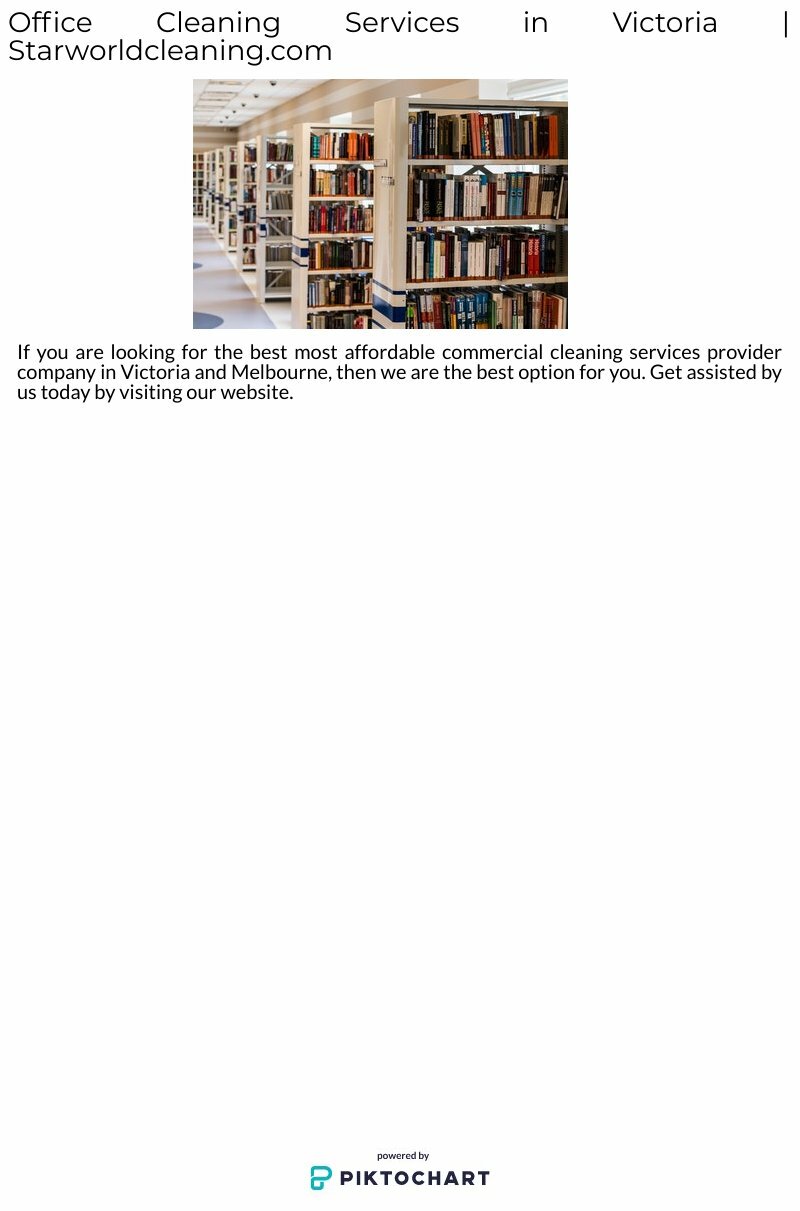 Office Cleaning Services in Victoria | Starworldcleaning.com

If you are looking for the best most affordable commercial cleaning services provider company in Victoria and Melbourne, then we are the best option for you. Get assisted by us today by visiting our website.

powered by
PIKTOCHART