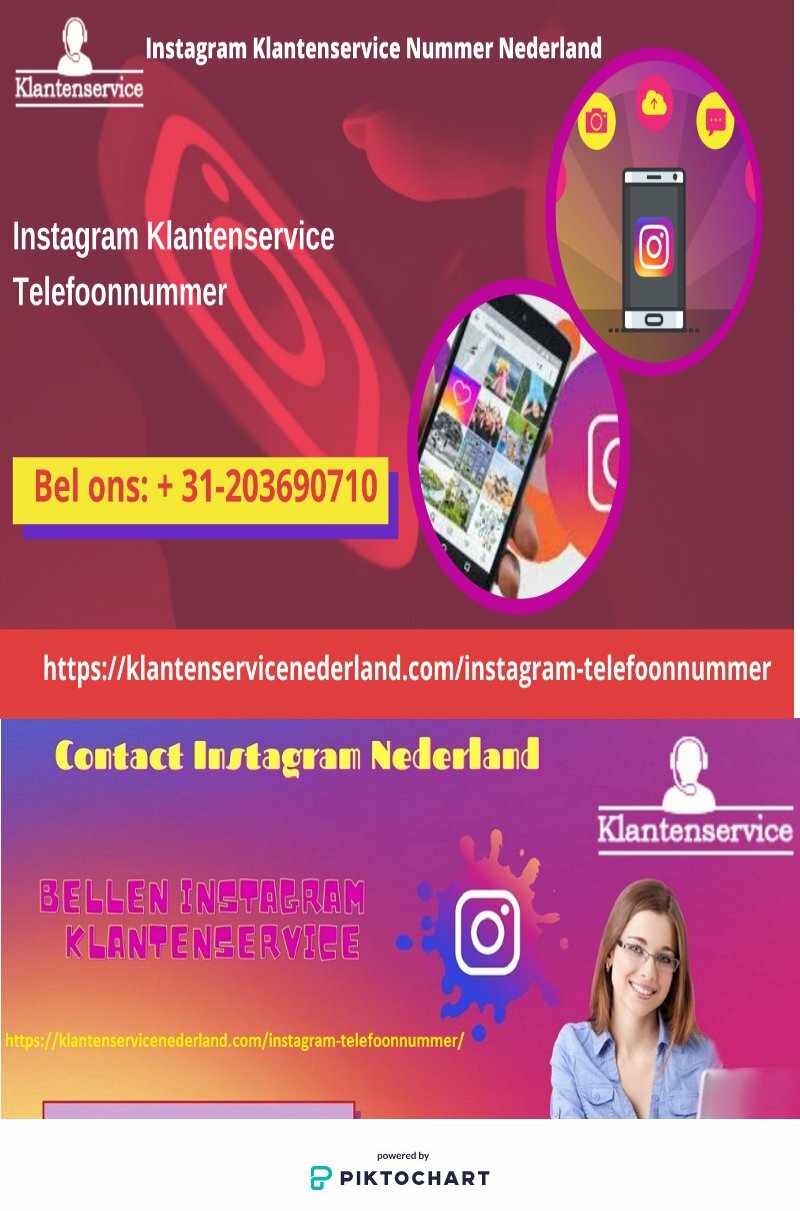 Klantenservice

Instagram Klantenservice Nummer Nederland

Instagram Klantenservice Telefoonnummer

Bel ons: + 31-203690710

https://klantenservicenederland.com/instagram-telefoonnummer

Contact Instagram Nederland

Klantenservice

BELLEN INSTAGRAM KLANTENSERVICE

https://klantenservicenederland.com/instagram-telefoonnummer/

powered by
PIKTOCHART